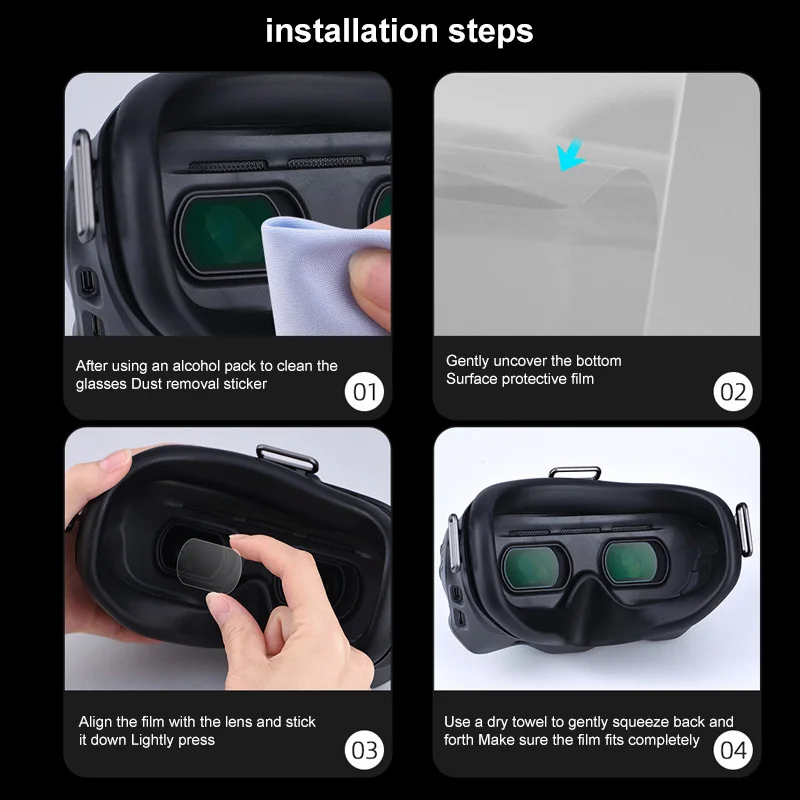 installation steps

After using an alcohol pack to clean the glasses Dust removal sticker

01

Gently uncover the bottom Surface protective film

02

Align the film with the lens and stick it down Lightly press

03

Use a dry towel to gently squeeze back and forth Make sure the film fits completely

04