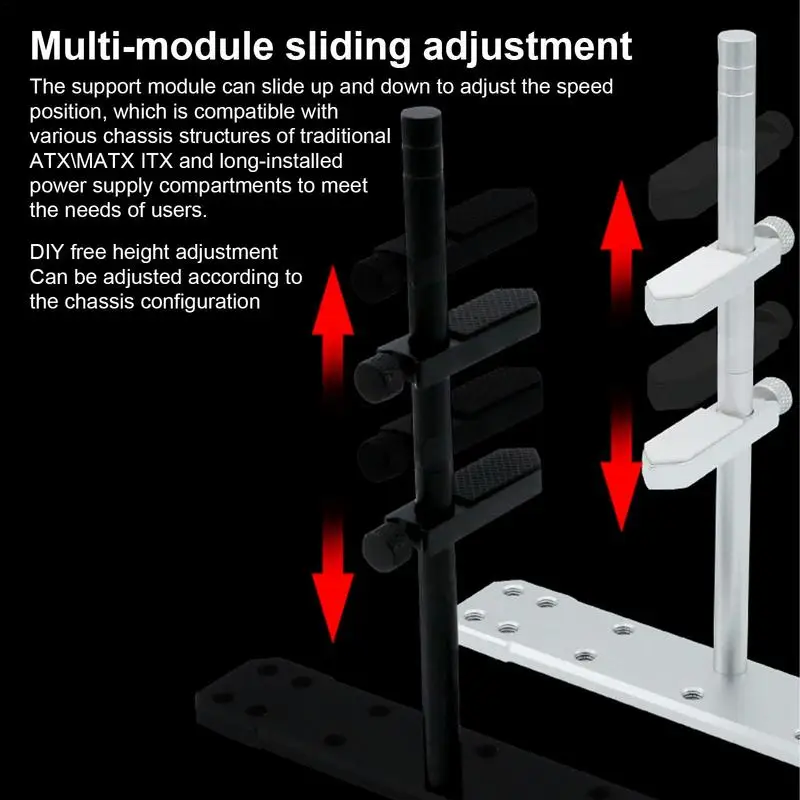 Multi-module sliding adjustment

The support module can slide up and down to adjust the speed position, which is compatible with various chassis structures of traditional ATX\MATX ITX and long-installed power supply compartments to meet the needs of users.

DIY free height adjustment
Can be adjusted according to the chassis configuration