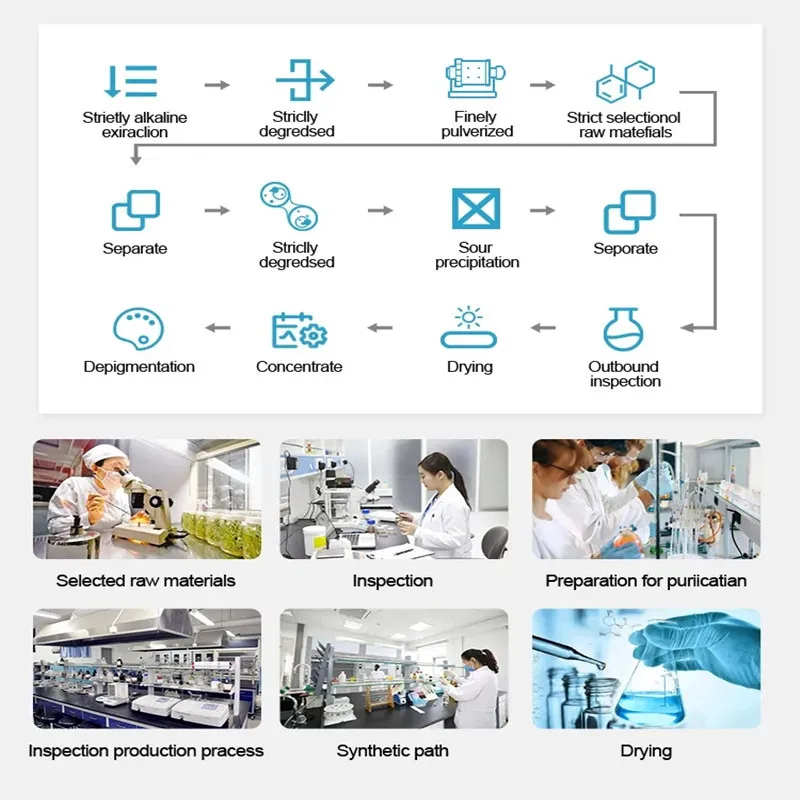 Strietly alkaline exiraclion

Striclly degredsed

Finely pulverized

Strict selectionol raw matefials

Separate

Striclly degredsed

Sour precipitation

Seporate

Depigmentation

Concentrate

Drying

Outbound inspection

Selected raw materials

Inspection

Preparation for puriicatian

Inspection production pracess

Synthetic path

Drying