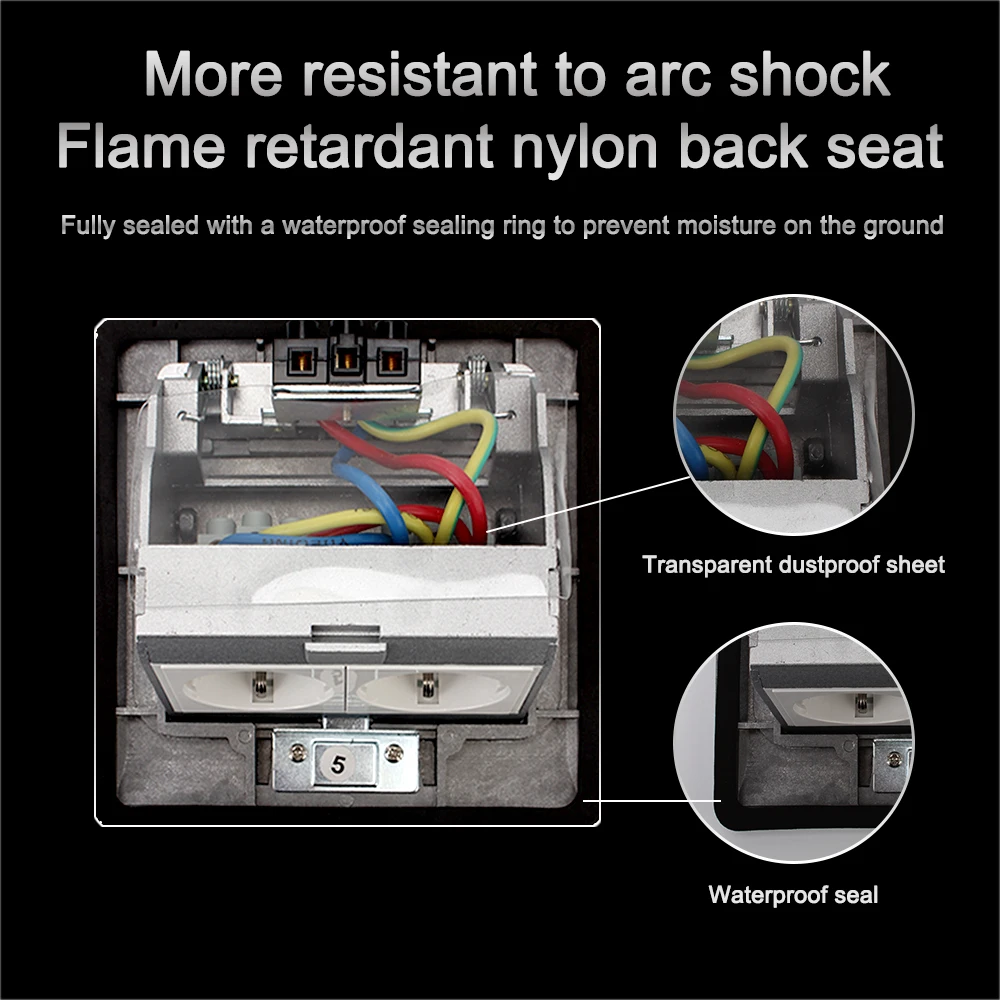 More resistant to arc shock
Flame retardant nylon back seat

Fully sealed with a waterproof sealing ring to prevent moisture on the ground

5

Transparent dustproof sheet

Waterproof seal