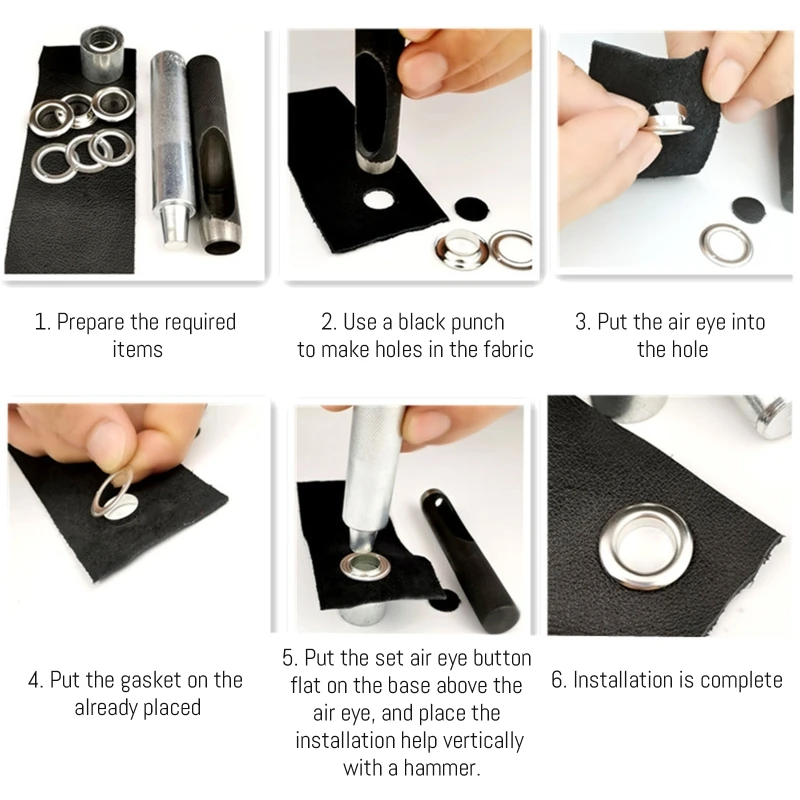 1. Prepare the required items

2. Use a black punch to make holes in the fabric

3. Put the air eye into the hole

4. Put the gasket on the already placed

5. Put the set air eye button flat on the base above the air eye, and place the installation help vertically with a hammer.

6. Installation is complete