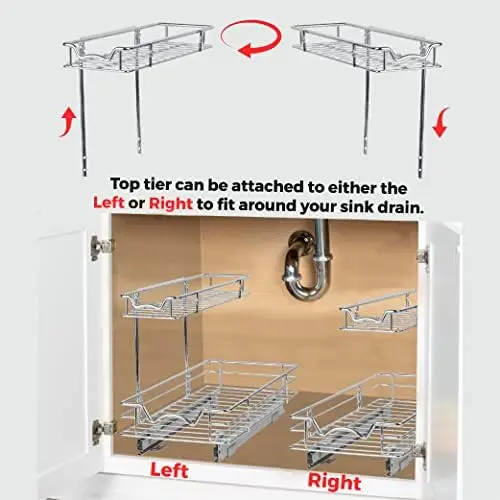 Top tier can be attached to either the Left or Right to fit around your sink drain.

Left

Right