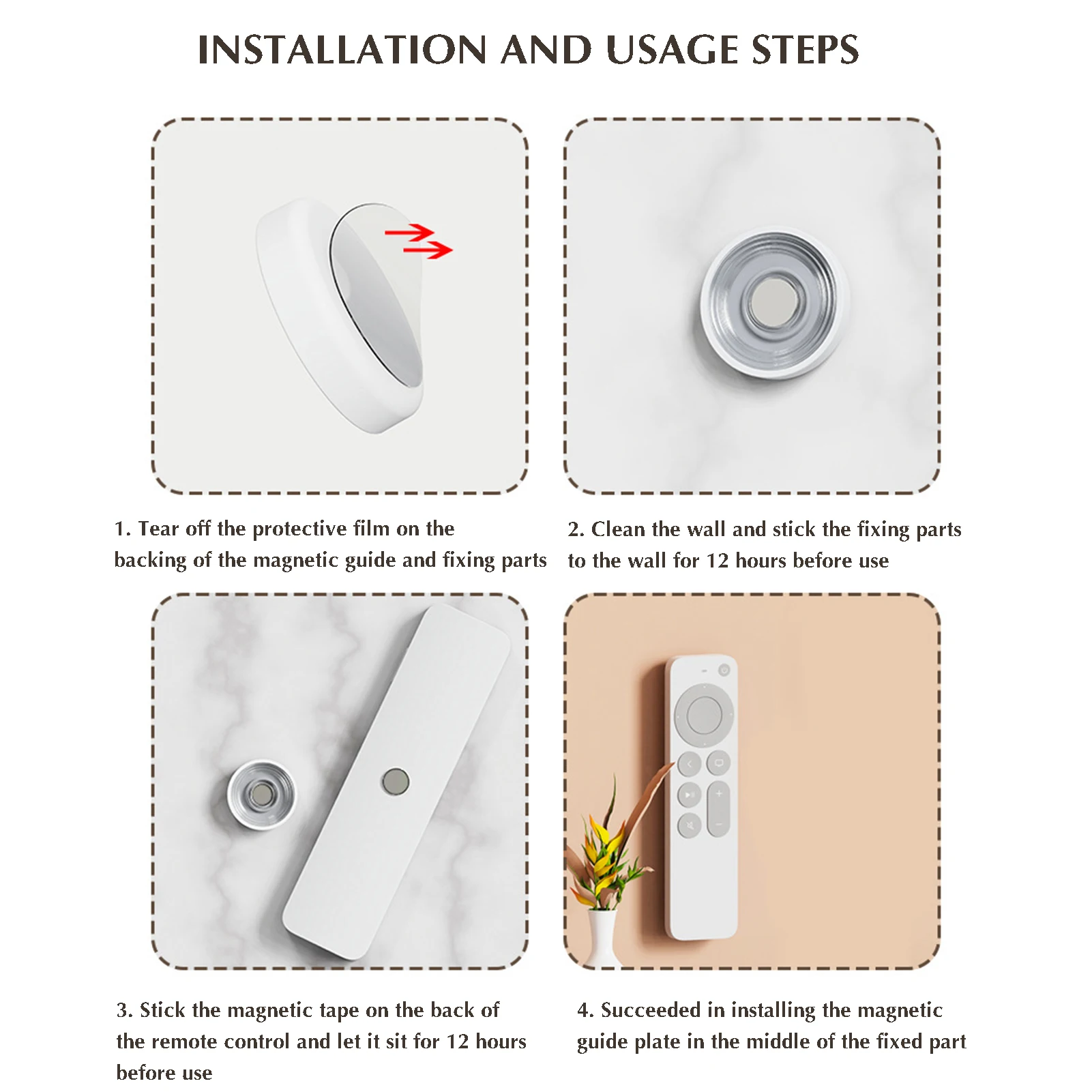 INSTALLATION AND USAGE STEPS

1. Tear off the protective film on the backing of the magnetic guide and fixing parts

2. Clean the wall and stick the fixing parts to the wall for 12 hours before use

3. Stick the magnetic tape on the back of the remote control and let it sit for 12 hours before use

4. Succeeded in installing the magnetic guide plate in the middle of the fixed part