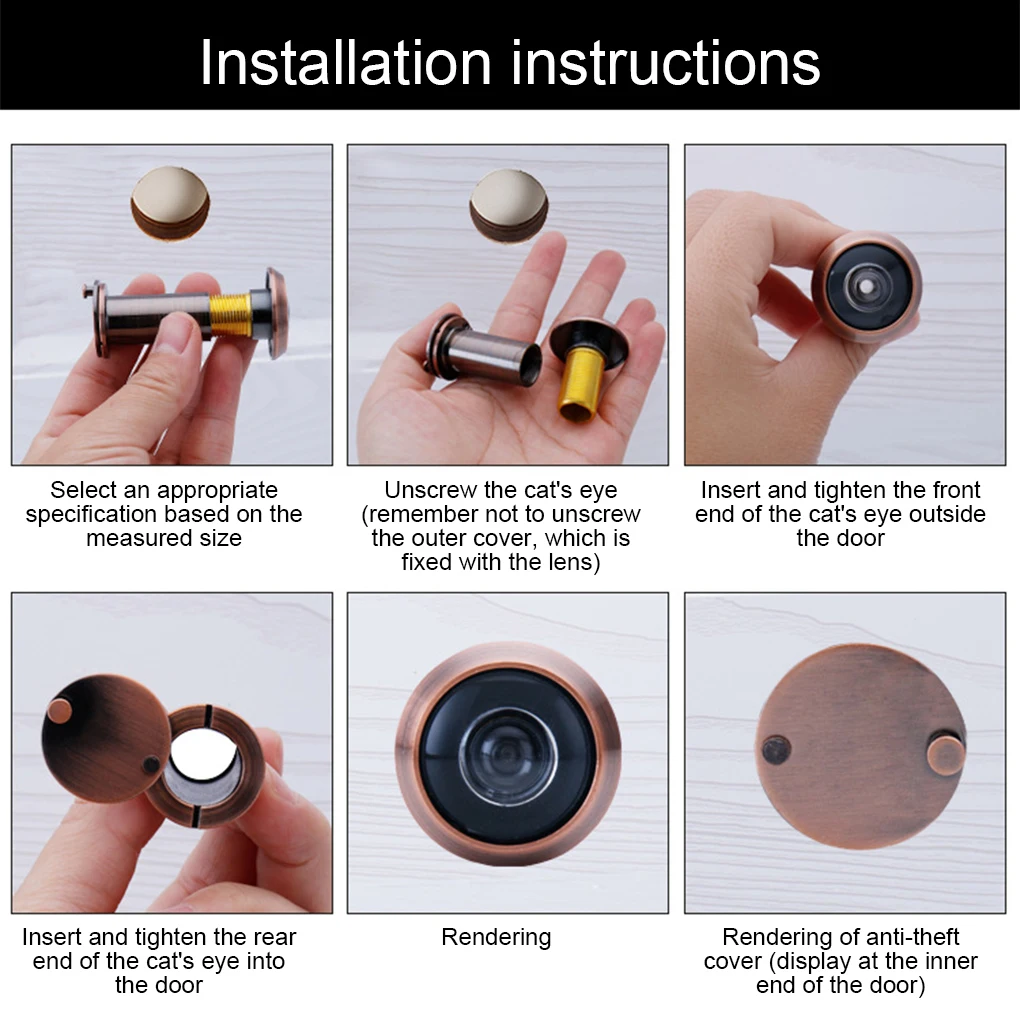 Installation instructions

Select an appropriate specification based on the measured size

Unscrew the cat's eye (remember not to unscrew the outer cover, which is fixed with the lens)

Insert and tighten the front end of the cat's eye outside the door

Insert and tighten the rear end of the cat's eye into the door

Rendering

Rendering of anti-theft cover (display at the inner end of the door)