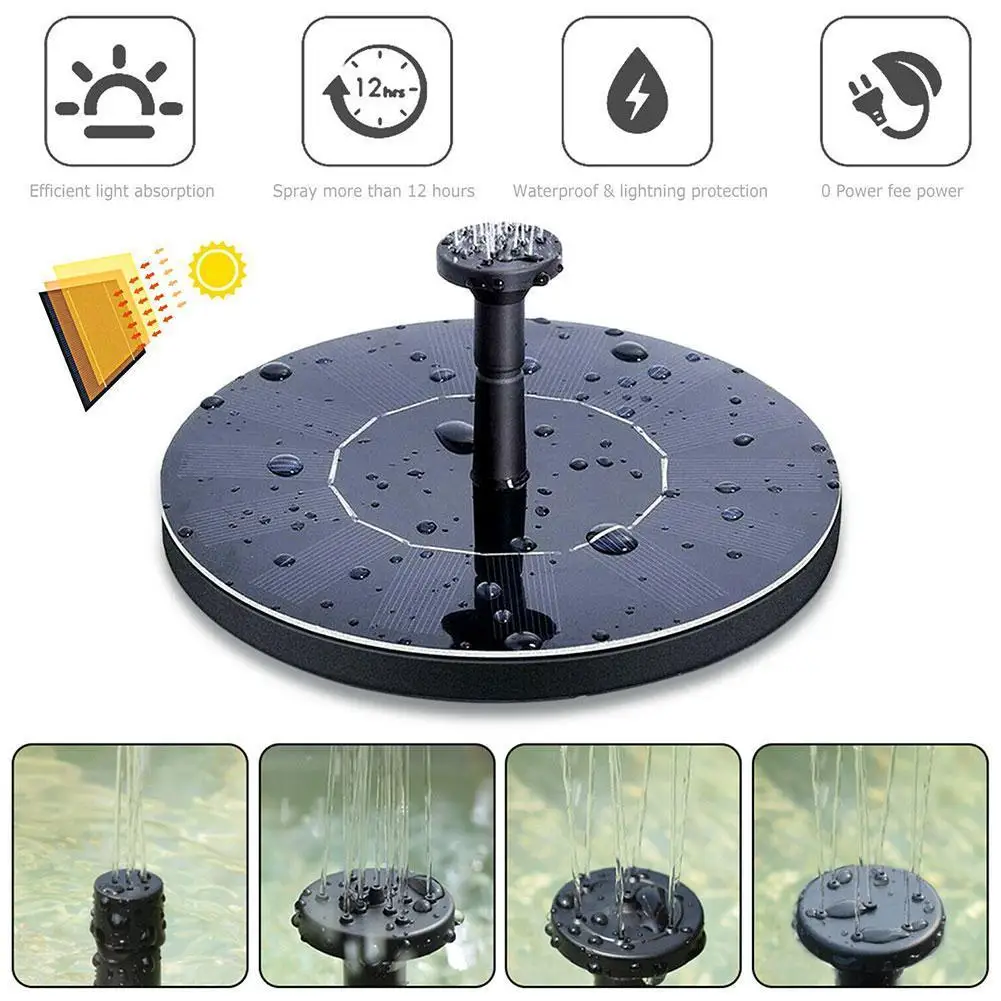 12hrs

Efficient light absorption

Spray more than 12 hours

Waterproof & lightning protection

0 Power fee power