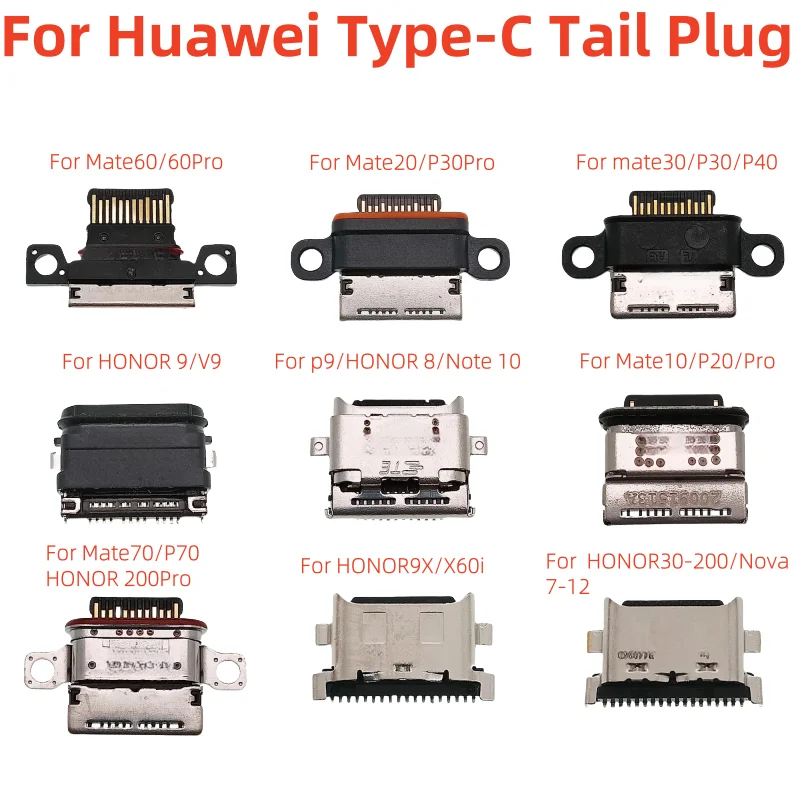 For Huawei Type-C Tail Plug

For Mate60/60Pro

For Mate20/P30Pro

For mate30/P30/P40

For HONOR 9/V9

For p9/HONOR 8/Note 10

For Mate10/P20/Pro

For Mate70/P70 HONOR 200Pro

For HONOR9X/X60i

For HONOR30-200/Nova 7-12