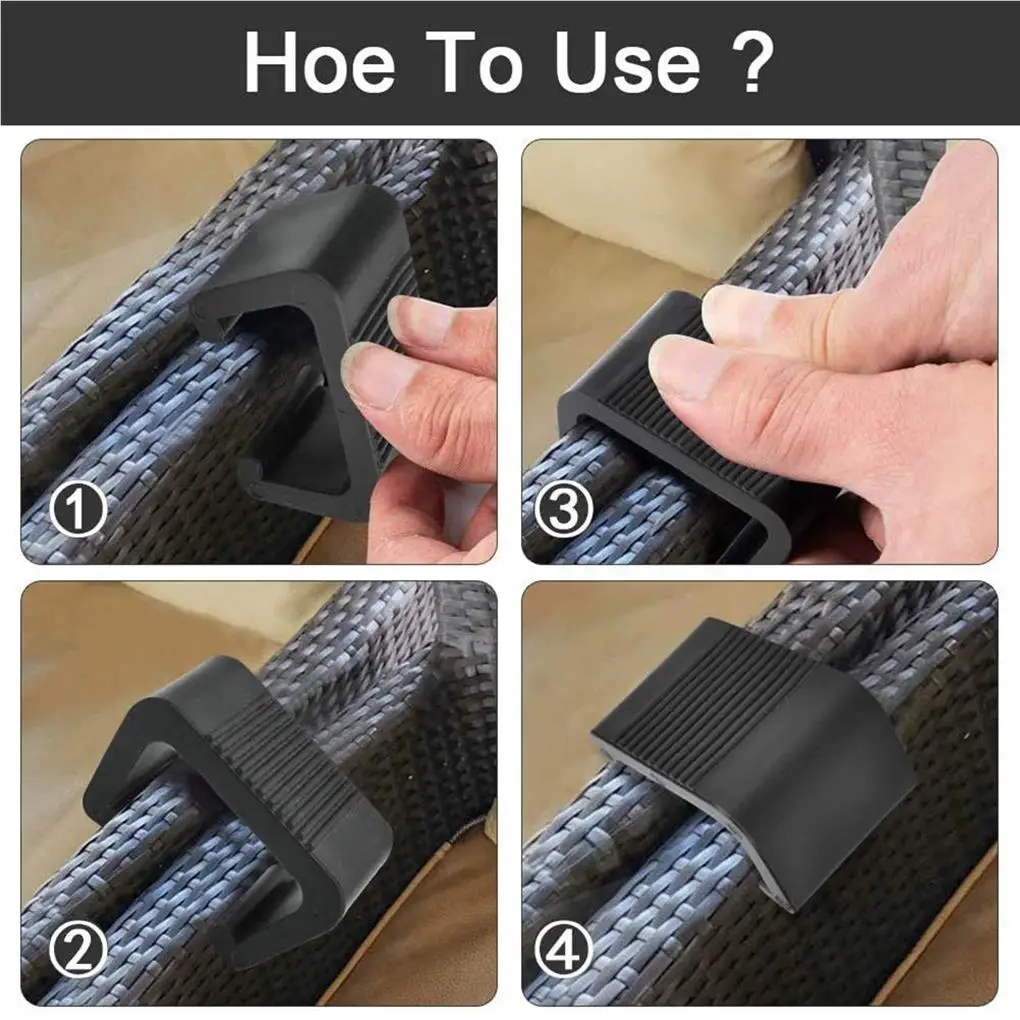 Hoe To Use ?

①

③

②

④