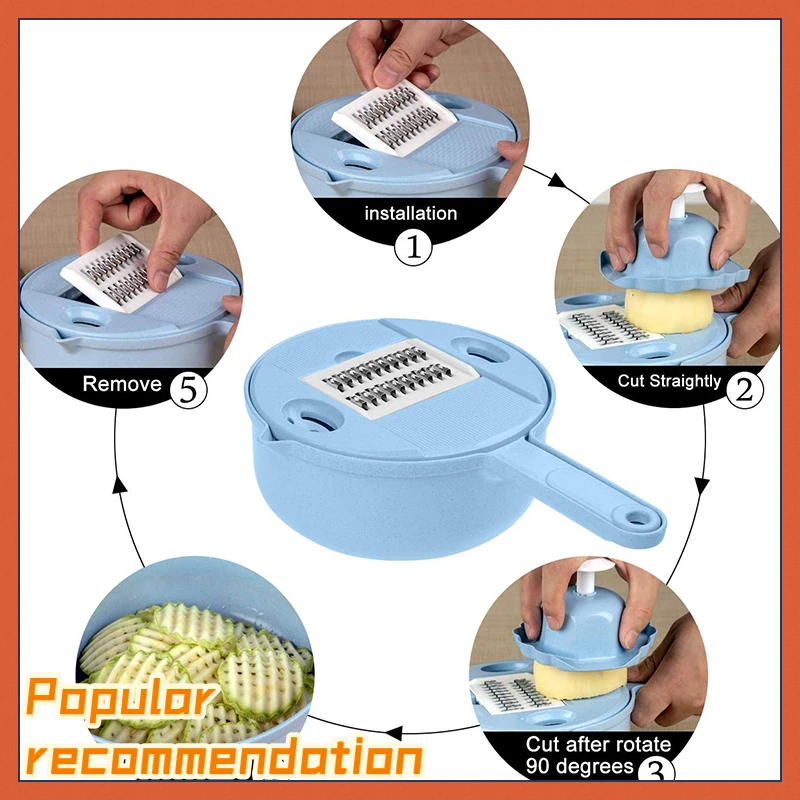 installation
1

Cut Straightly
2

Cut after rotate 90 degrees
3

Remove
5

Popular recommendation