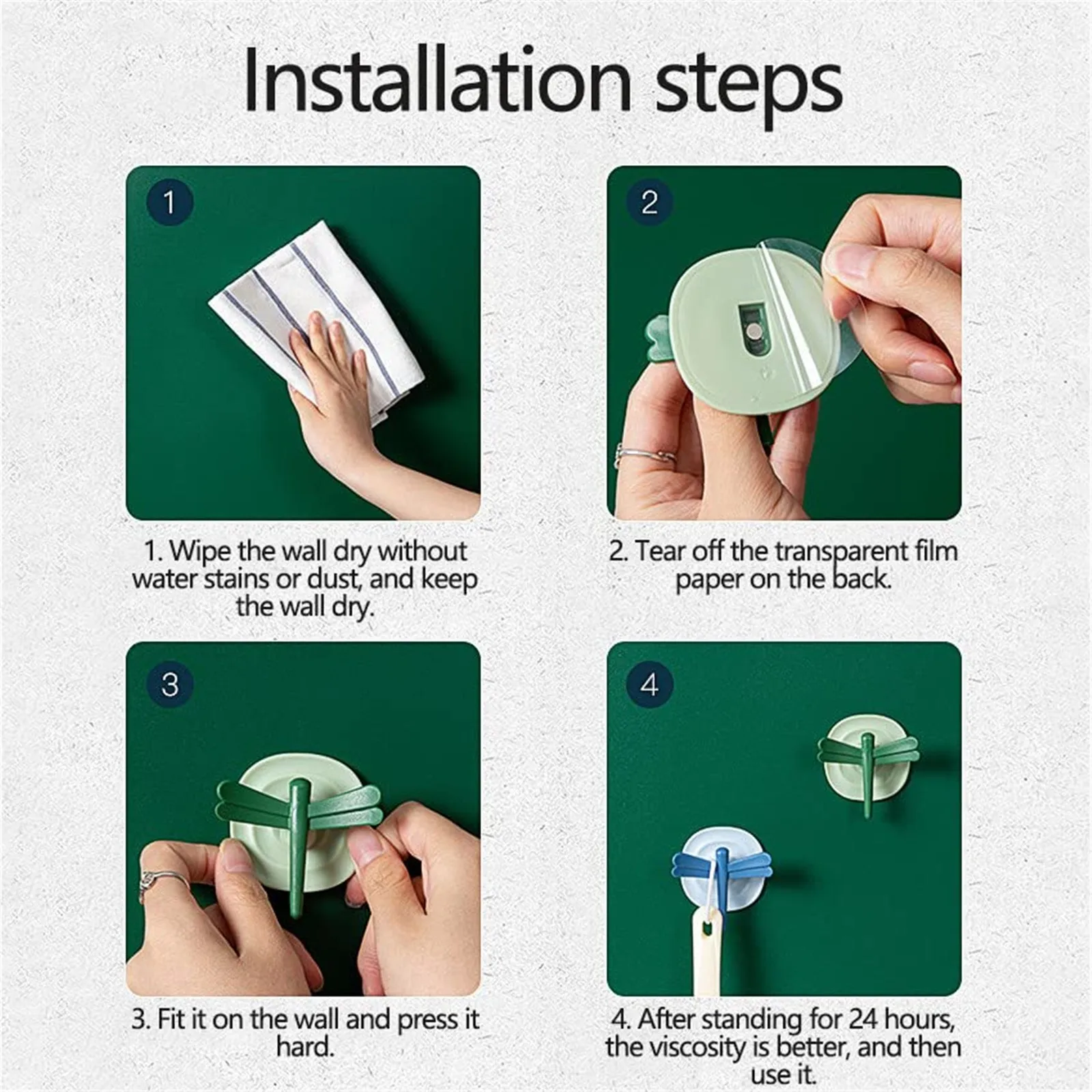 Installation steps

1

1. Wipe the wall dry without water stains or dust, and keep the wall dry.

2

2. Tear off the transparent film paper on the back.

3

3. Fit it on the wall and press it hard.

4

4. After standing for 24 hours, the viscosity is better, and then use it.