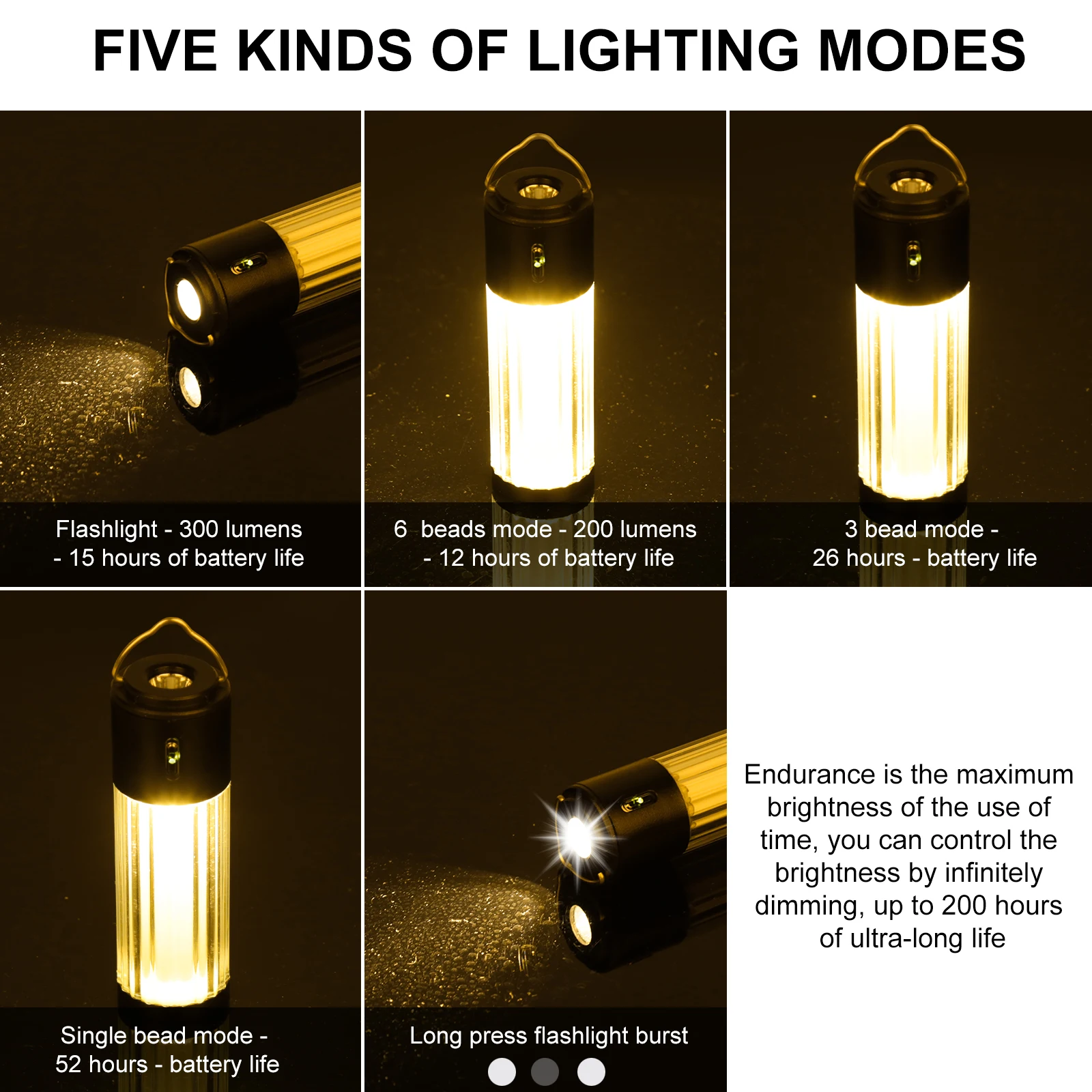 FIVE KINDS OF LIGHTING MODES

Flashlight - 300 lumens - 15 hours of battery life

6 beads mode - 200 lumens - 12 hours of battery life

3 bead mode - 26 hours - battery life

Single bead mode - 52 hours - battery life

Long press flashlight burst

Endurance is the maximum brightness of the use of time, you can control the brightness by infinitely dimming, up to 200 hours of ultra-long life