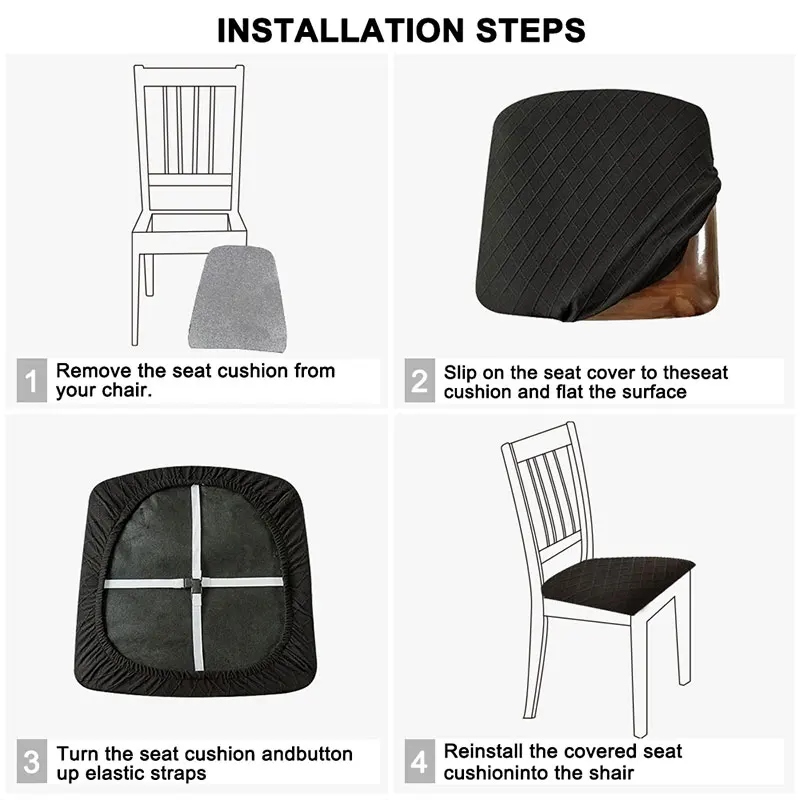 INSTALLATION STEPS

1 Remove the seat cushion from your chair.

2 Slip on the seat cover to theseat cushion and flat the surface

3 Turn the seat cushion andbutton up elastic straps

4 Reinstall the covered seat cushioninto the shair