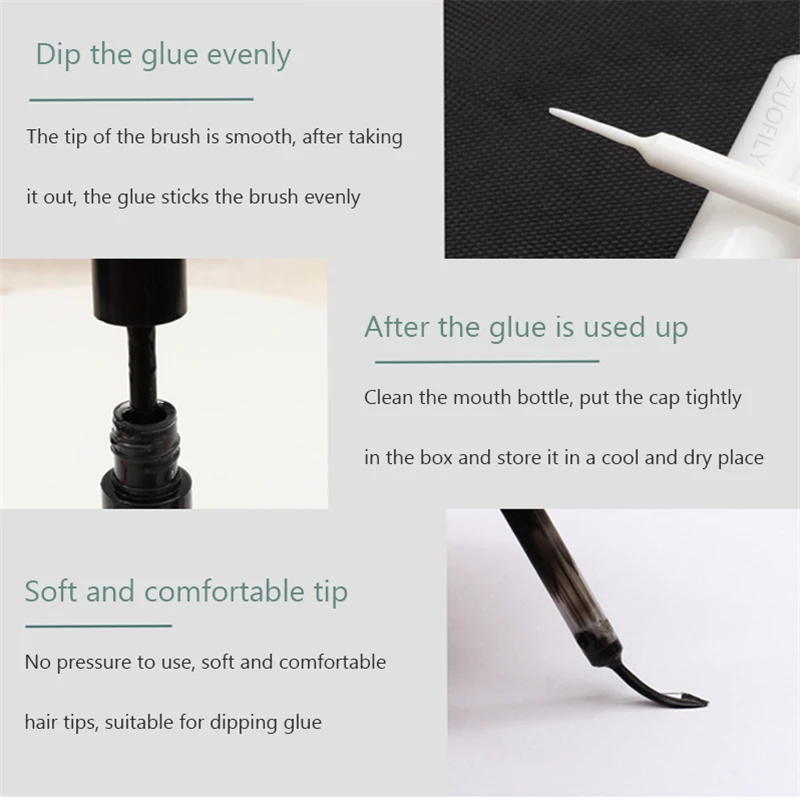 Dip the glue evenly

The tip of the brush is smooth, after taking it out, the glue sticks the brush evenly

ZUOFILY

After the glue is used up

Clean the mouth bottle, put the cap tightly in the box and store it in a cool and dry place

Soft and comfortable tip

No pressure to use, soft and comfortable hair tips, suitable for dipping glue