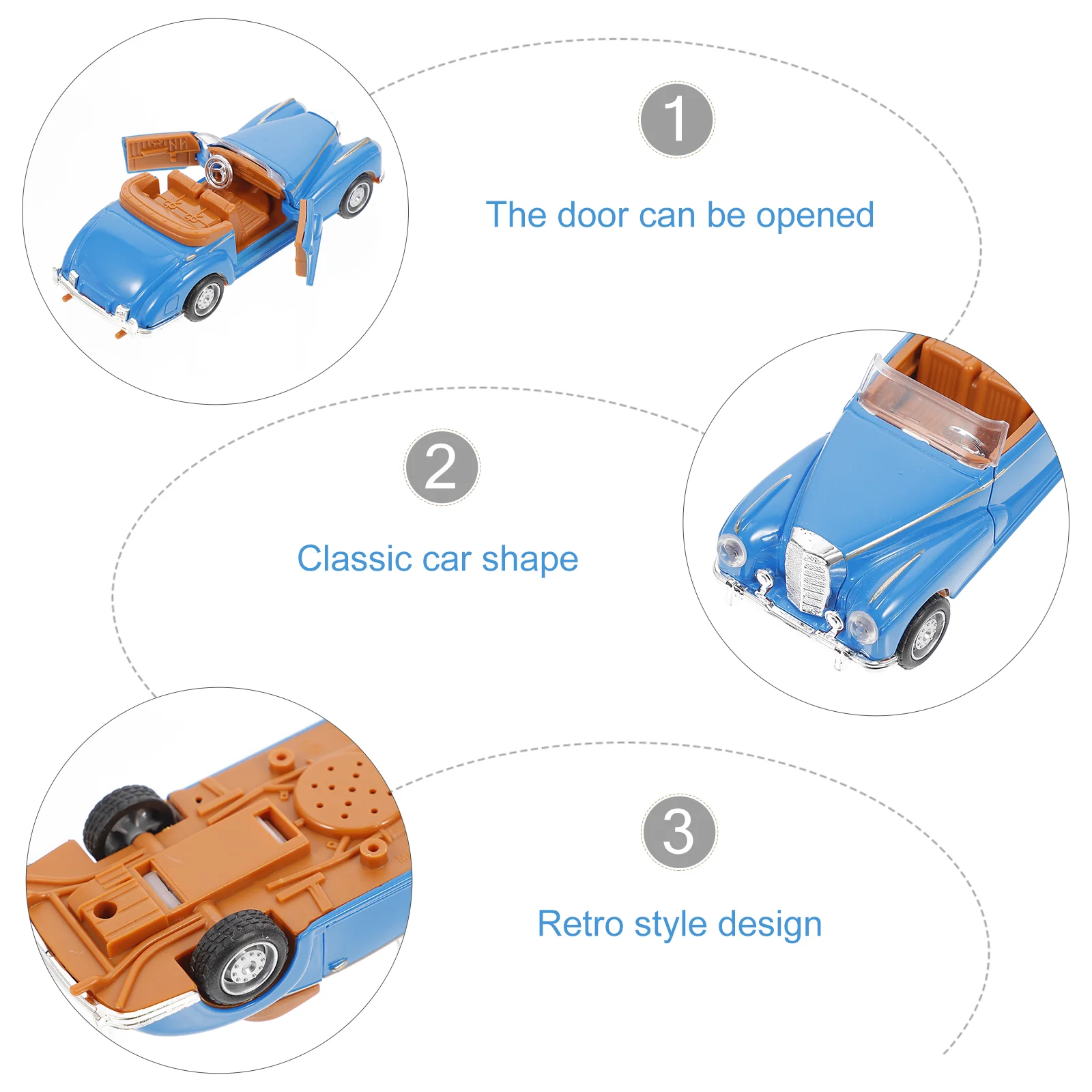 1

The door can be opened

2

Classic car shape

3

Retro style design