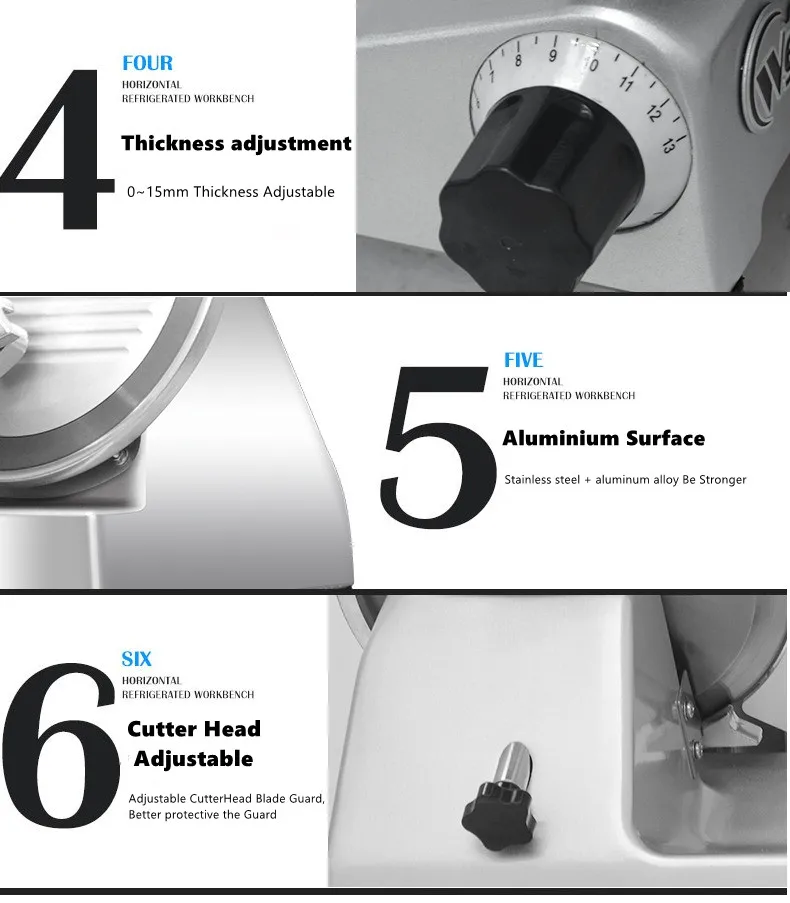 4

FOUR
HORIZONTAL
REFRIGERATED WORKBENCH

Thickness adjustment

0~15mm Thickness Adjustable

7 8 9 10 11 12 13

5

FIVE
HORIZONTAL
REFRIGERATED WORKBENCH

Aluminium Surface

Stainless steel + aluminum alloy Be Stronger

6

SIX
HORIZONTAL
REFRIGERATED WORKBENCH

Cutter Head Adjustable

Adjustable CutterHead Blade Guard, Better protective the Guard