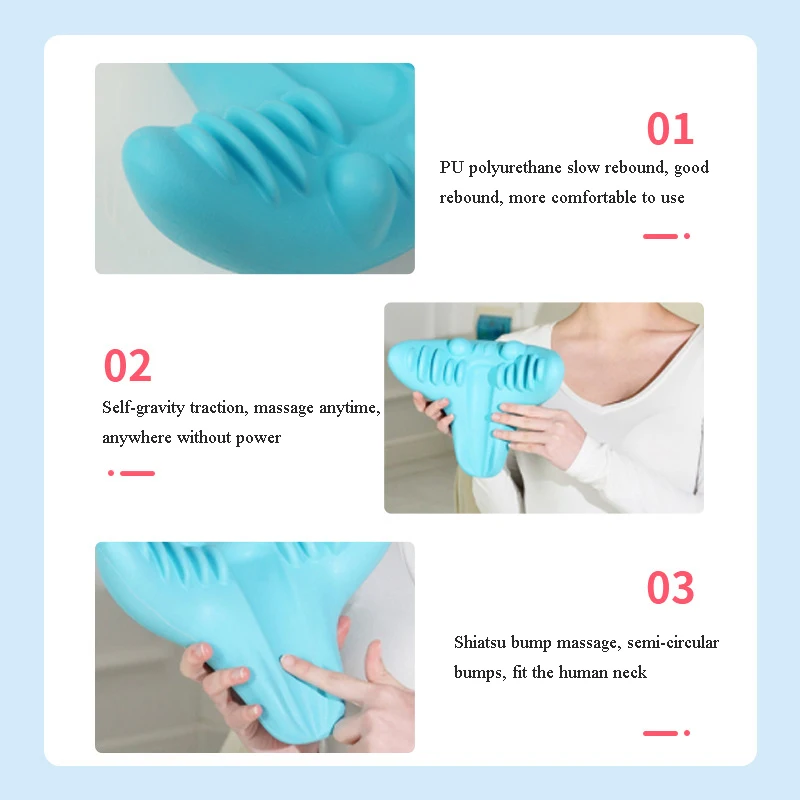 01

PU polyurethane slow rebound, good rebound, more comfortable to use

02

Self-gravity traction, massage anytime, anywhere without power

03

Shiatsu bump massage, semi-circular bumps, fit the human neck