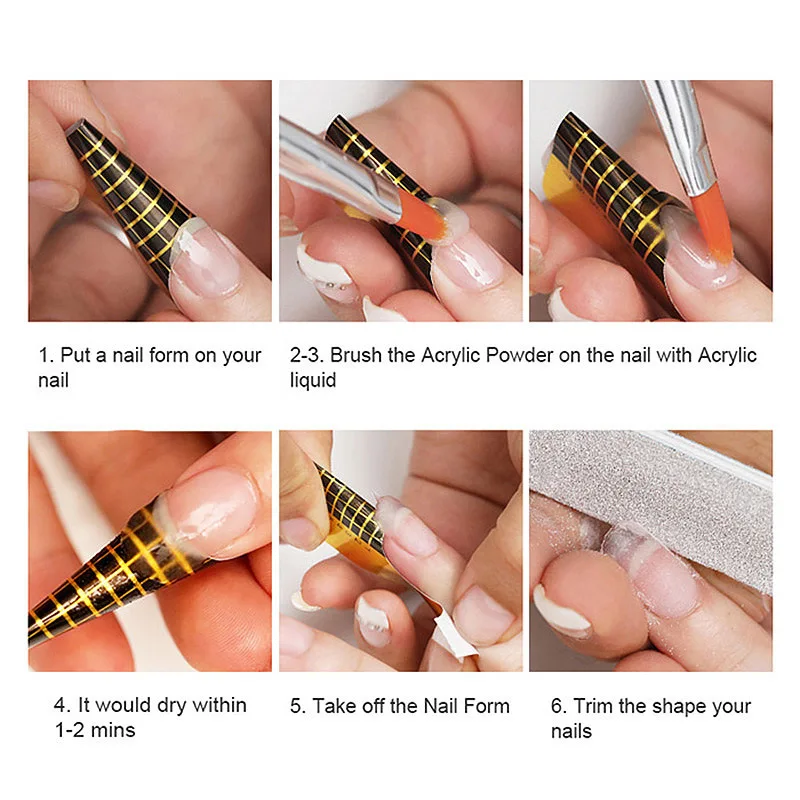 1. Put a nail form on your nail

2-3. Brush the Acrylic Powder on the nail with Acrylic liquid

4. It would dry within 1-2 mins

5. Take off the Nail Form

6. Trim the shape your nails