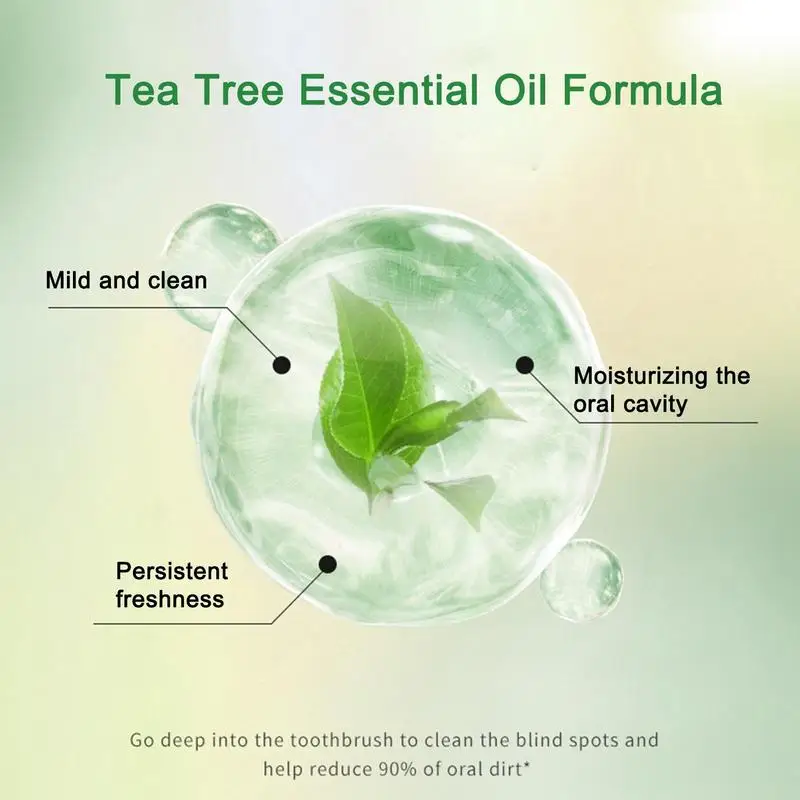 Tea Tree Essential Oil Formula

Mild and clean

Moisturizing the oral cavity

Persistent freshness

Go deep into the toothbrush to clean the blind spots and help reduce 90% of oral dirt*