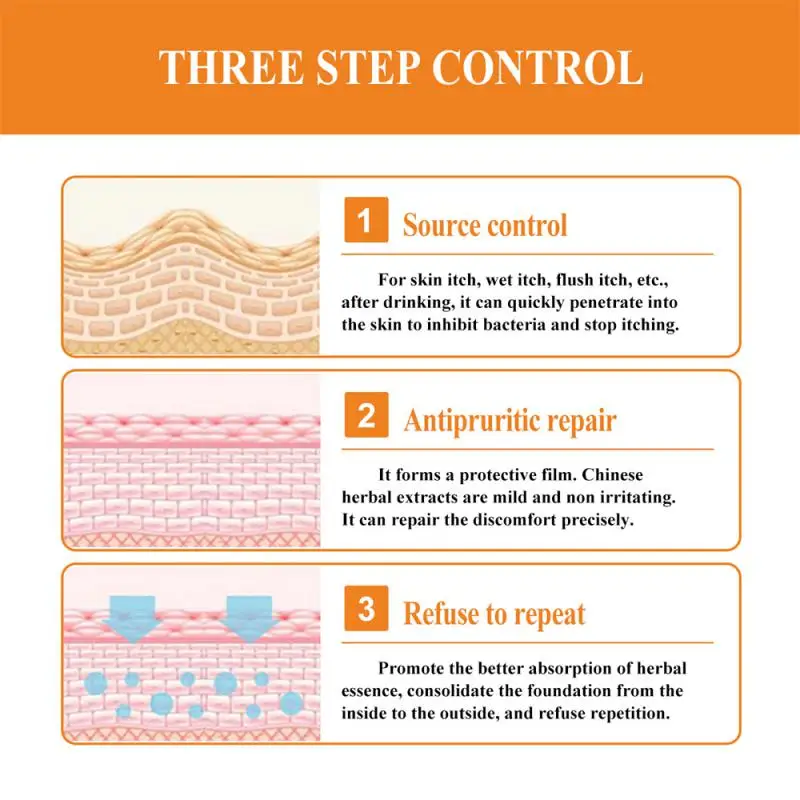 THREE STEP CONTROL

1 Source control

For skin itch, wet itch, flush itch, etc., after drinking, it can quickly penetrate into the skin to inhibit bacteria and stop itching.

2 Antipruritic repair

It forms a protective film. Chinese herbal extracts are mild and non irritating. It can repair the discomfort precisely.

3 Refuse to repeat

Promote the better absorption of herbal essence, consolidate the foundation from the inside to the outside, and refuse repetition.