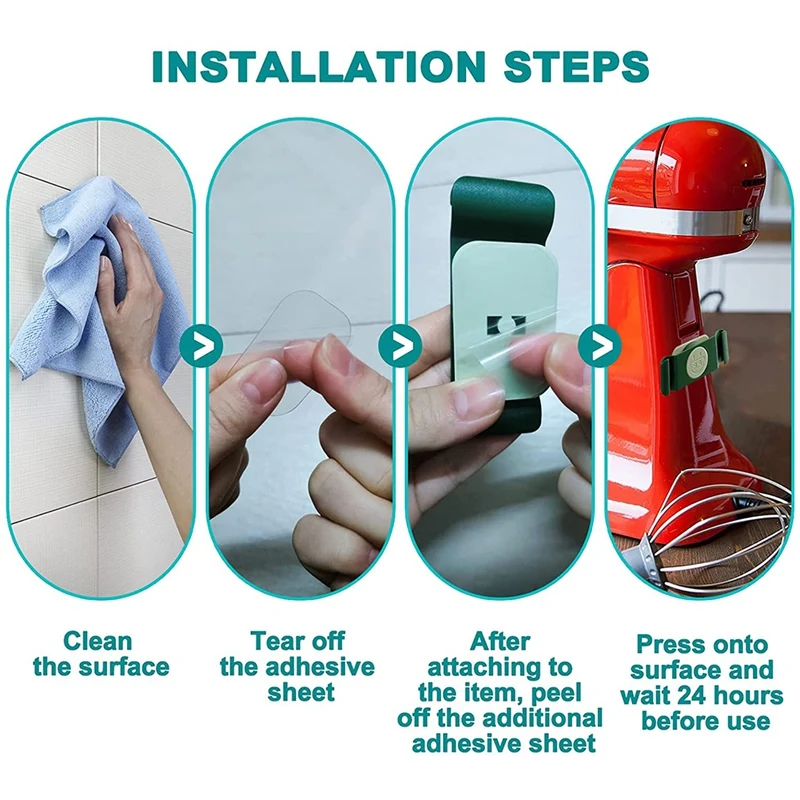 INSTALLATION STEPS

Clean the surface

Tear off the adhesive sheet

After attaching to the item, peel off the additional adhesive sheet

Press onto surface and wait 24 hours before use