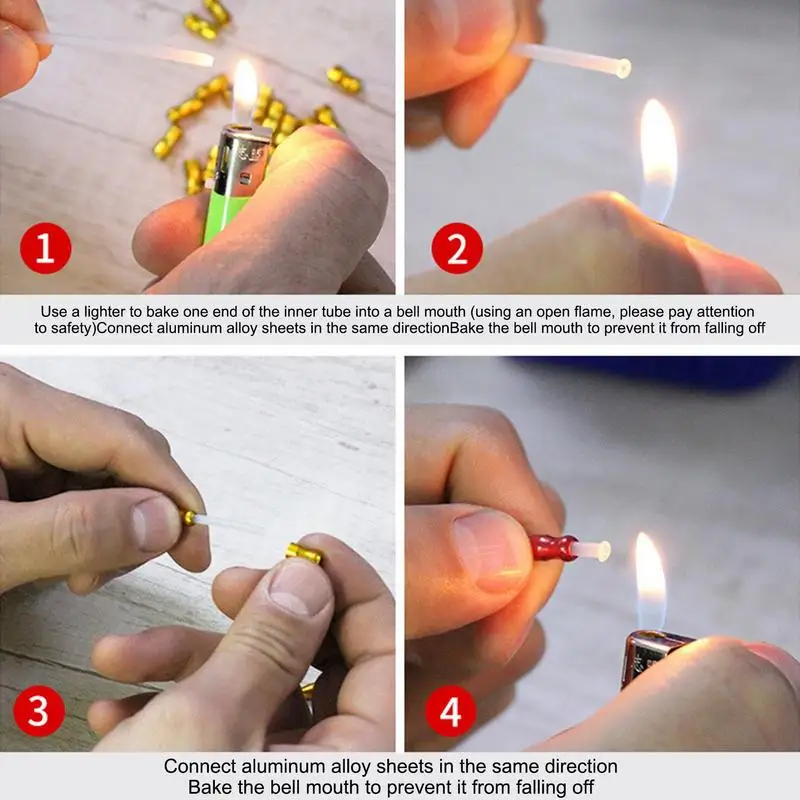 1

2

Use a lighter to bake one end of the inner tube into a bell mouth (using an open flame, please pay attention to safety)Connect aluminum alloy sheets in the same directionBake the bell mouth to prevent it from falling off

3

4

Connect aluminum alloy sheets in the same direction
Bake the bell mouth to prevent it from falling off