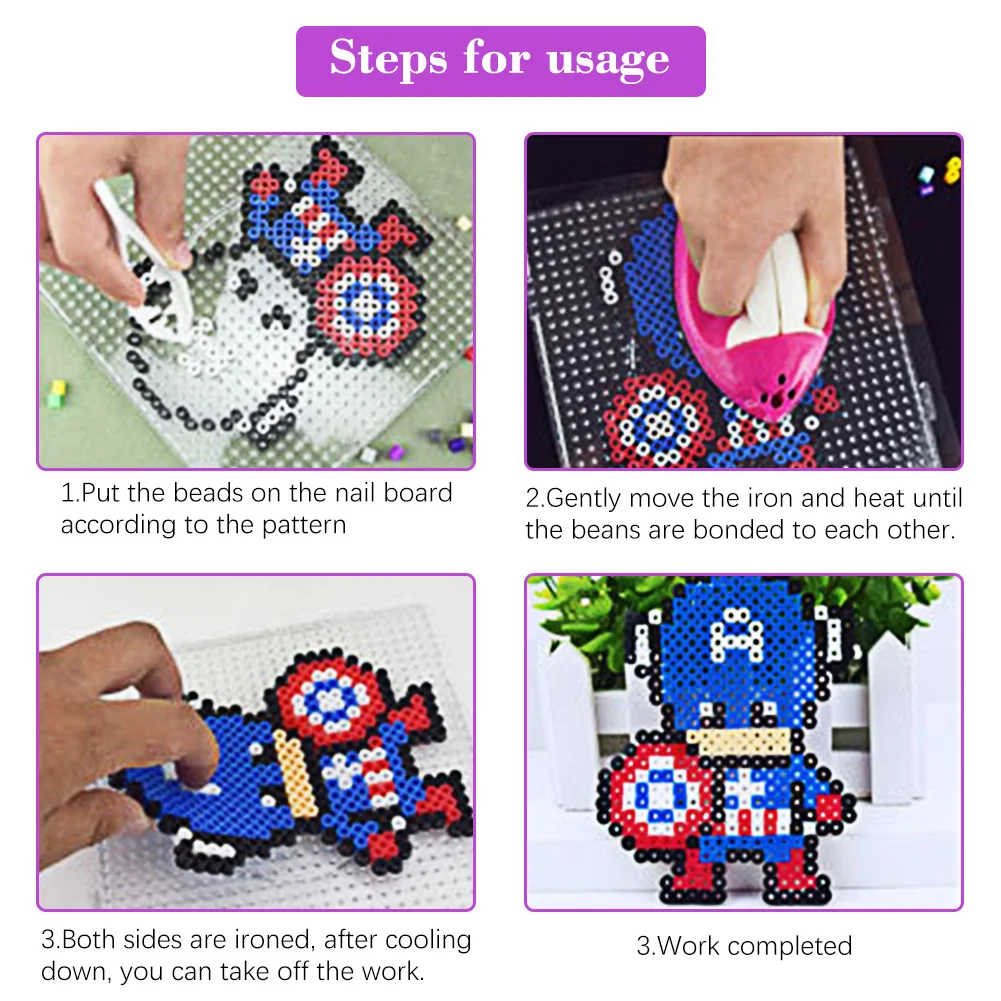 Steps for usage

1.Put the beads on the nail board according to the pattern

2.Gently move the iron and heat until the beans are bonded to each other.

3.Both sides are ironed, after cooling down, you can take off the work.

3.Work completed