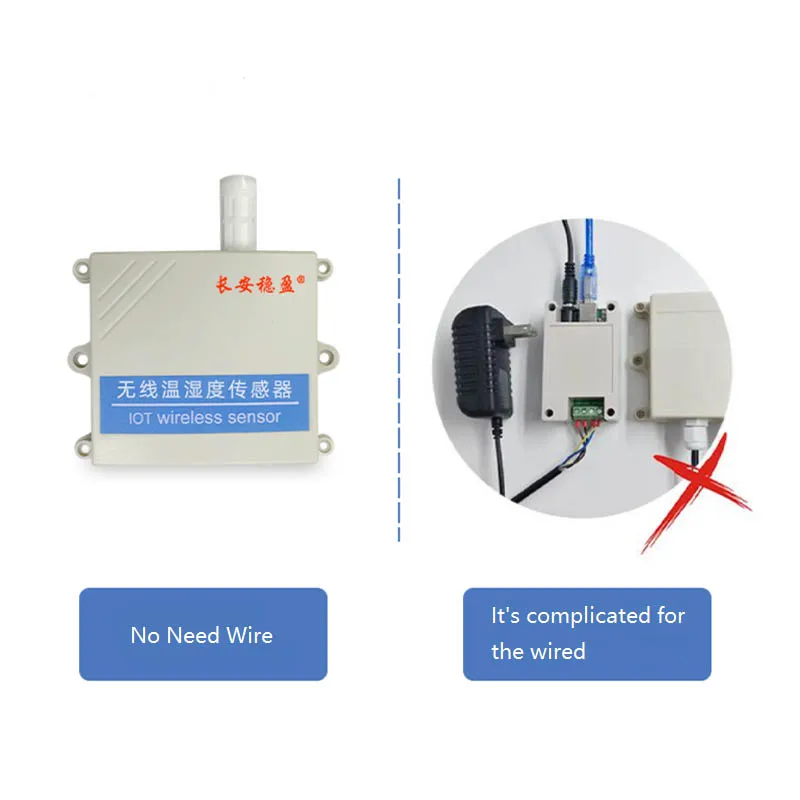 长安稳盈®

无线温湿度传感器

IOT wireless sensor

No Need Wire

It's complicated for the wired