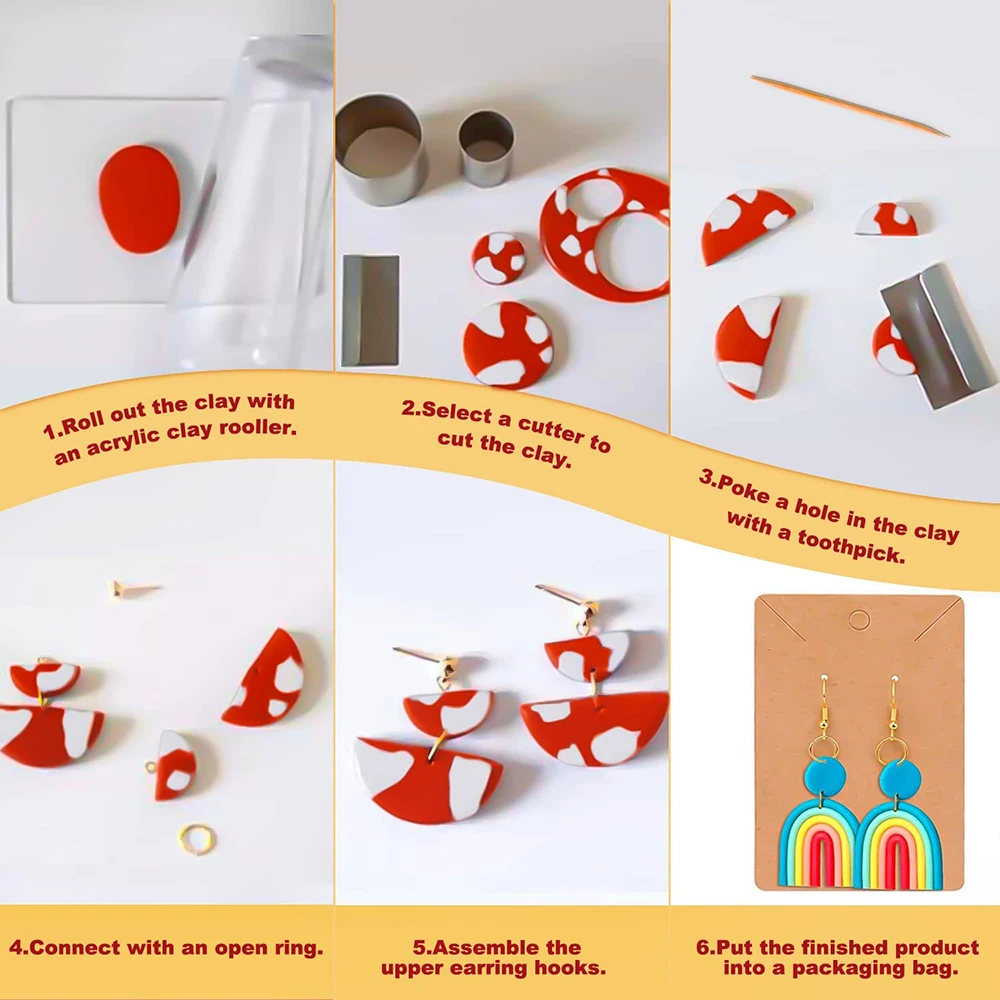 1.Roll out the clay with an acrylic clay rooller.

2.Select a cutter to cut the clay.

3.Poke a hole in the clay with a toothpick.

4.Connect with an open ring.

5.Assemble the upper earring hooks.

6.Put the finished product into a packaging bag.