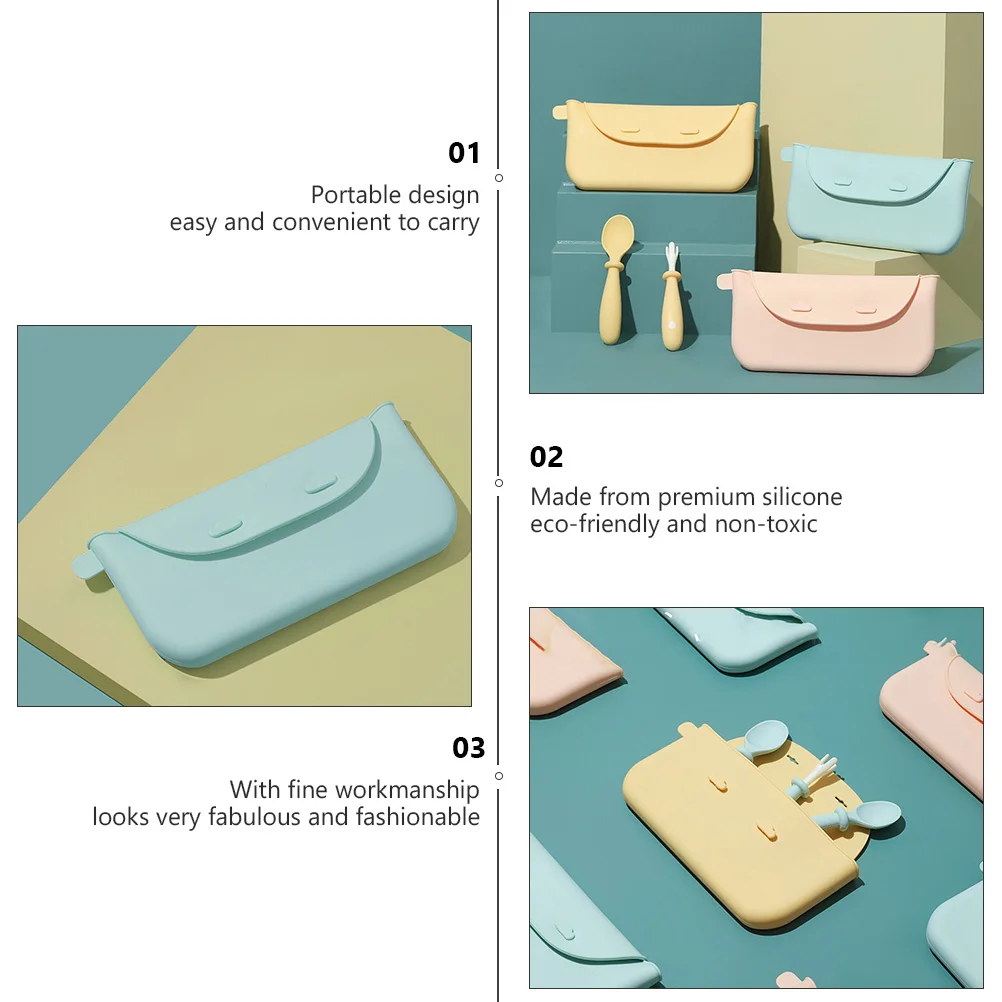 01
Portable design
easy and convenient to carry

02
Made from premium silicone
eco-friendly and non-toxic

03
With fine workmanship
looks very fabulous and fashionable