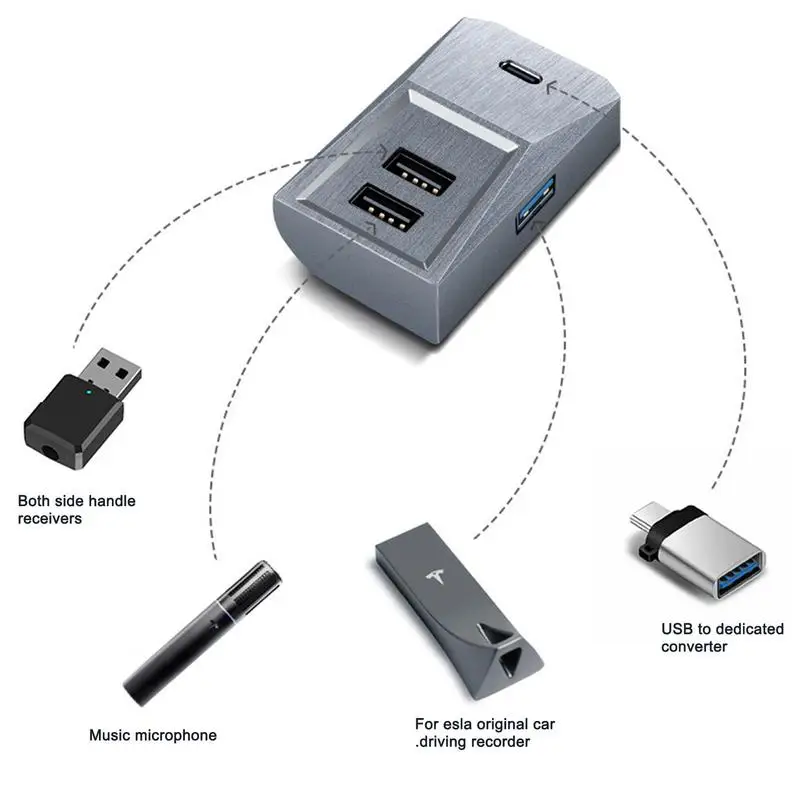 Both side handle receivers

Music microphone

For esla original car .driving recorder

USB to dedicated converter