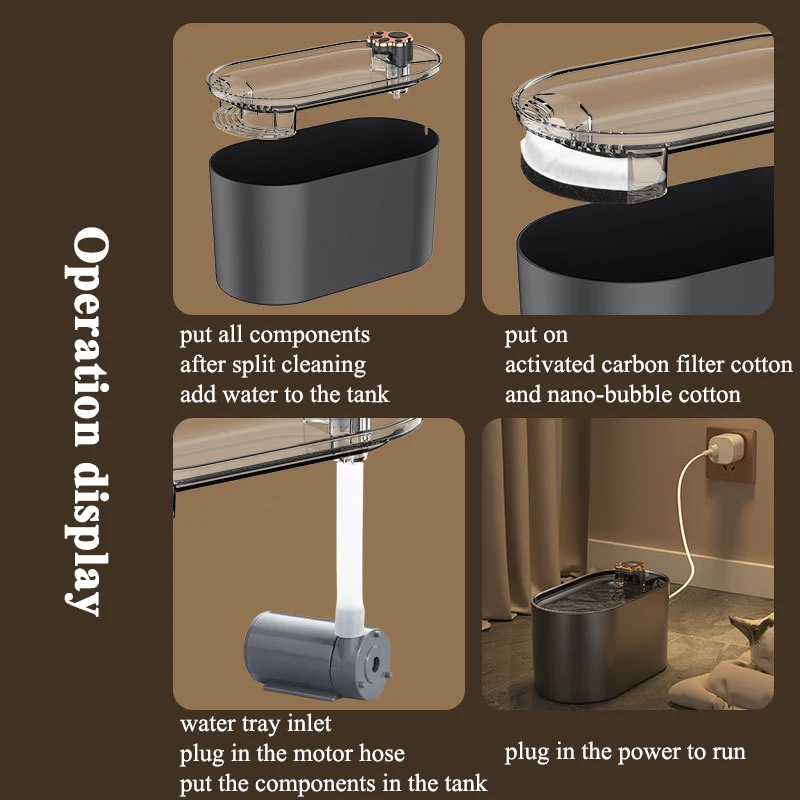 Operation display

put all components
after split cleaning
add water to the tank

put on
activated carbon filter cotton
and nano-bubble cotton

water tray inlet
plug in the motor hose
put the components in the tank

plug in the power to run