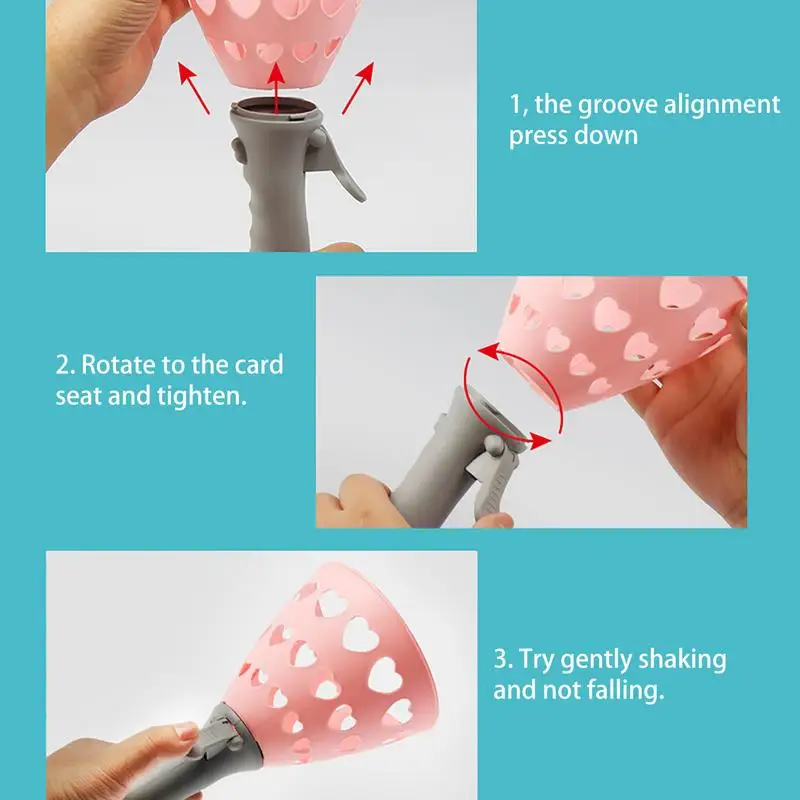 1, the groove alignment press down

2. Rotate to the card seat and tighten.

3. Try gently shaking and not falling.