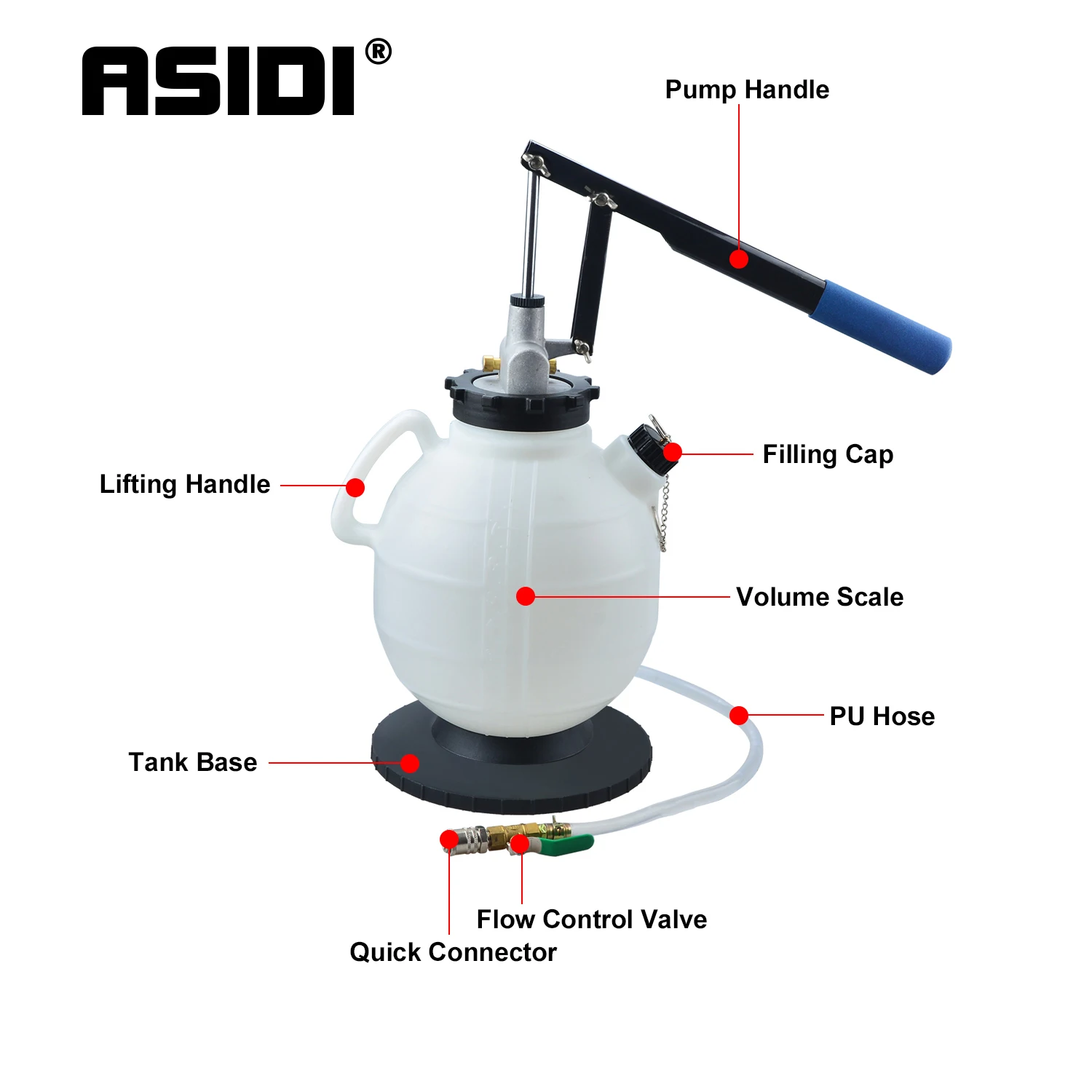 ASIDI®

Pump Handle

Filling Cap

Lifting Handle

Volume Scale

PU Hose

Tank Base

Flow Control Valve

Quick Connector