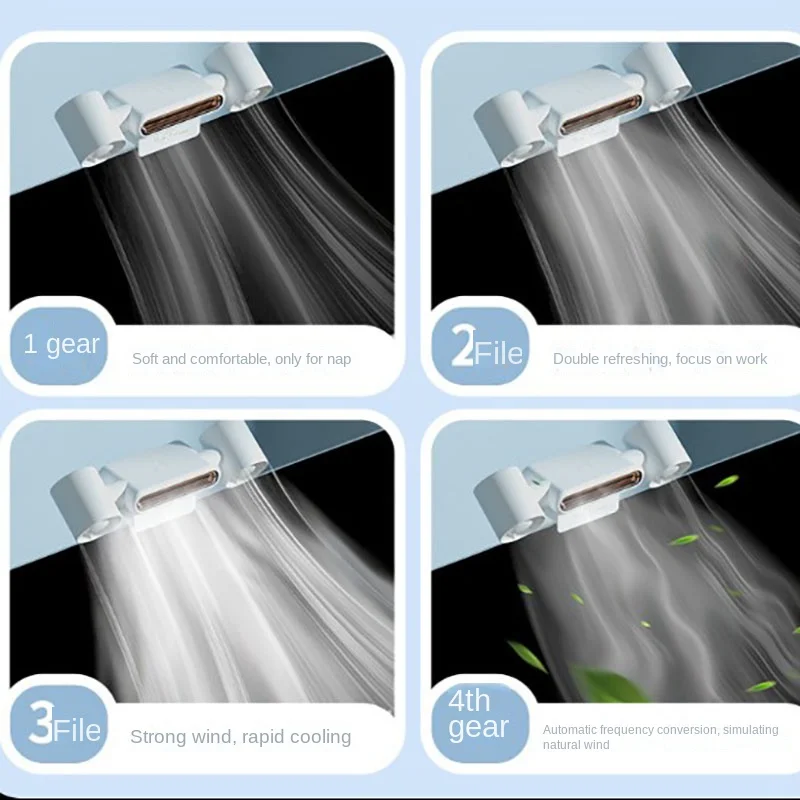 1 gear

Soft and comfortable, only for nap

2File

Double refreshing, focus on work

3File

Strong wind, rapid cooling

4th gear

Automatic frequency conversion, simulating natural wind