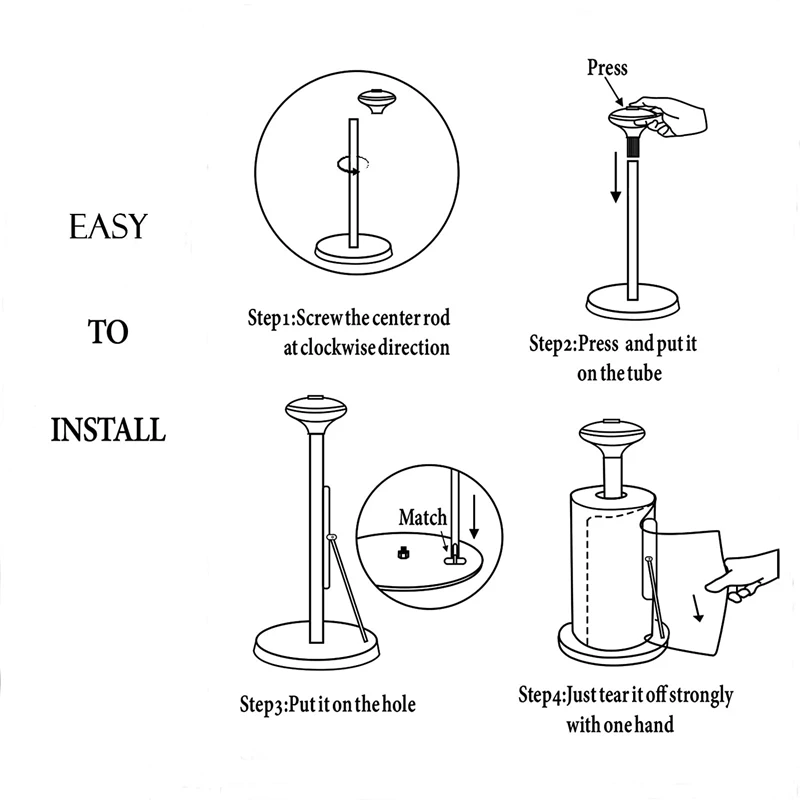 EASY

TO

INSTALL

Step1:Screw the center rod at clockwise direction

Press

Step2:Press and put it on the tube

Match

Step3:Put it on the hole

Step4:Just tear it off strongly with one hand