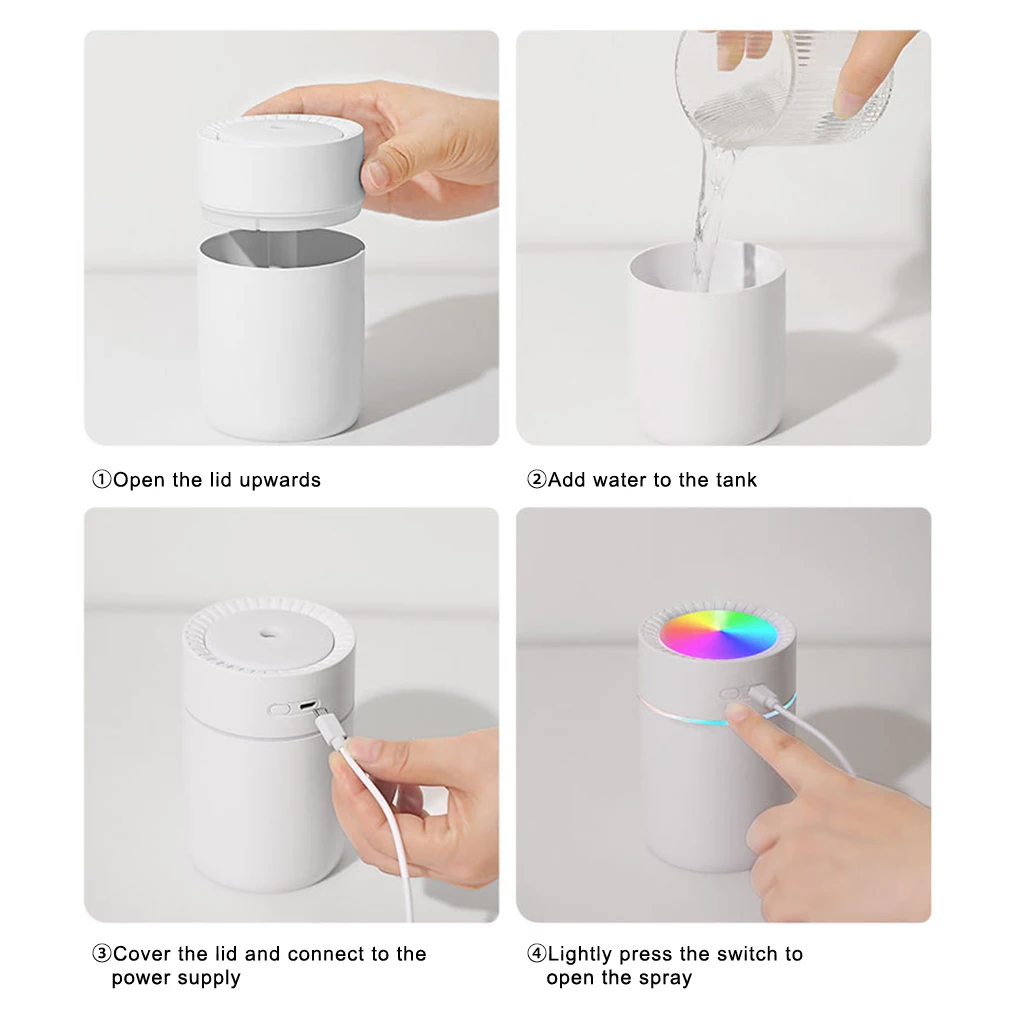 ①Open the lid upwards

②Add water to the tank

③Cover the lid and connect to the power supply

④Lightly press the switch to open the spray