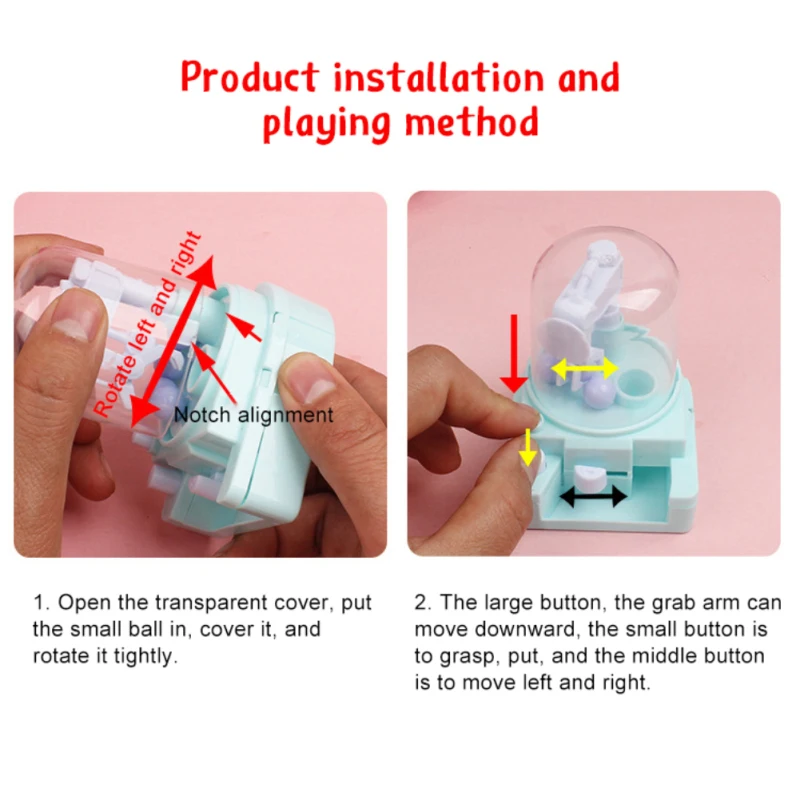 Product installation and playing method

Rotate left and right

Notch alignment

1. Open the transparent cover, put the small ball in, cover it, and rotate it tightly.

2. The large button, the grab arm can move downward, the small button is to grasp, put, and the middle button is to move left and right.