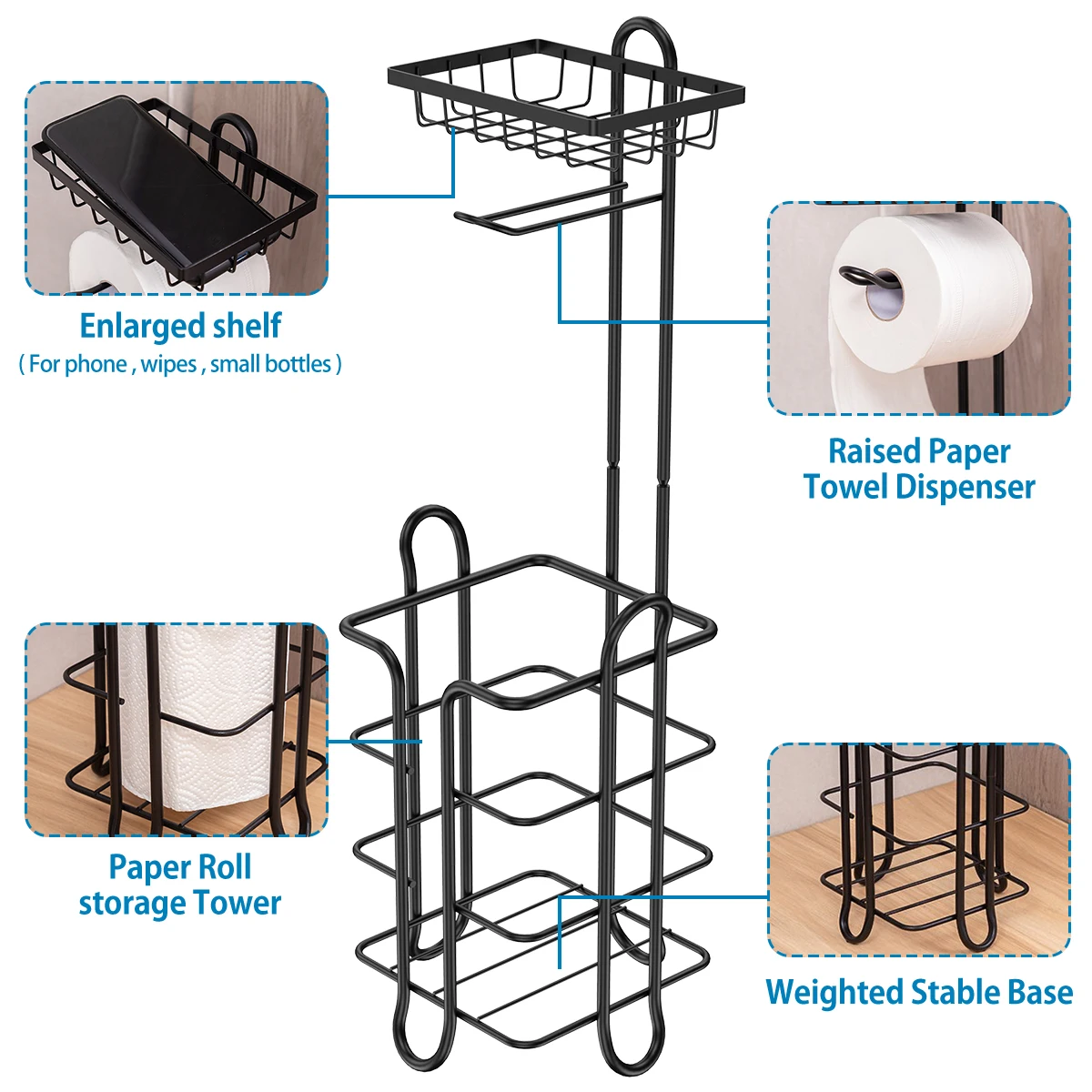 Enlarged shelf
( For phone , wipes , small bottles )

Raised Paper Towel Dispenser

Paper Roll storage Tower

Weighted Stable Base