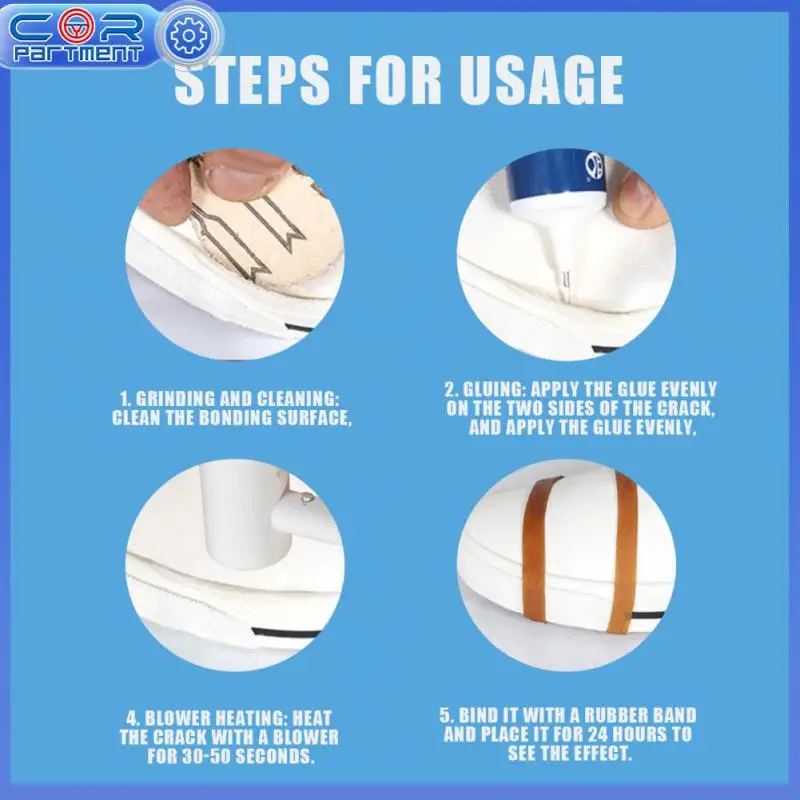 COR PARTMENT

STEPS FOR USAGE

1. GRINDING AND CLEANING: CLEAN THE BONDING SURFACE,

2. GLUING: APPLY THE GLUE EVENLY ON THE TWO SIDES OF THE CRACK, AND APPLY THE GLUE EVENLY,

4. BLOWER HEATING: HEAT THE CRACK WITH A BLOWER FOR 30-50 SECONDS.

5. BIND IT WITH A RUBBER BAND AND PLACE IT FOR 24 HOURS TO SEE THE EFFECT.