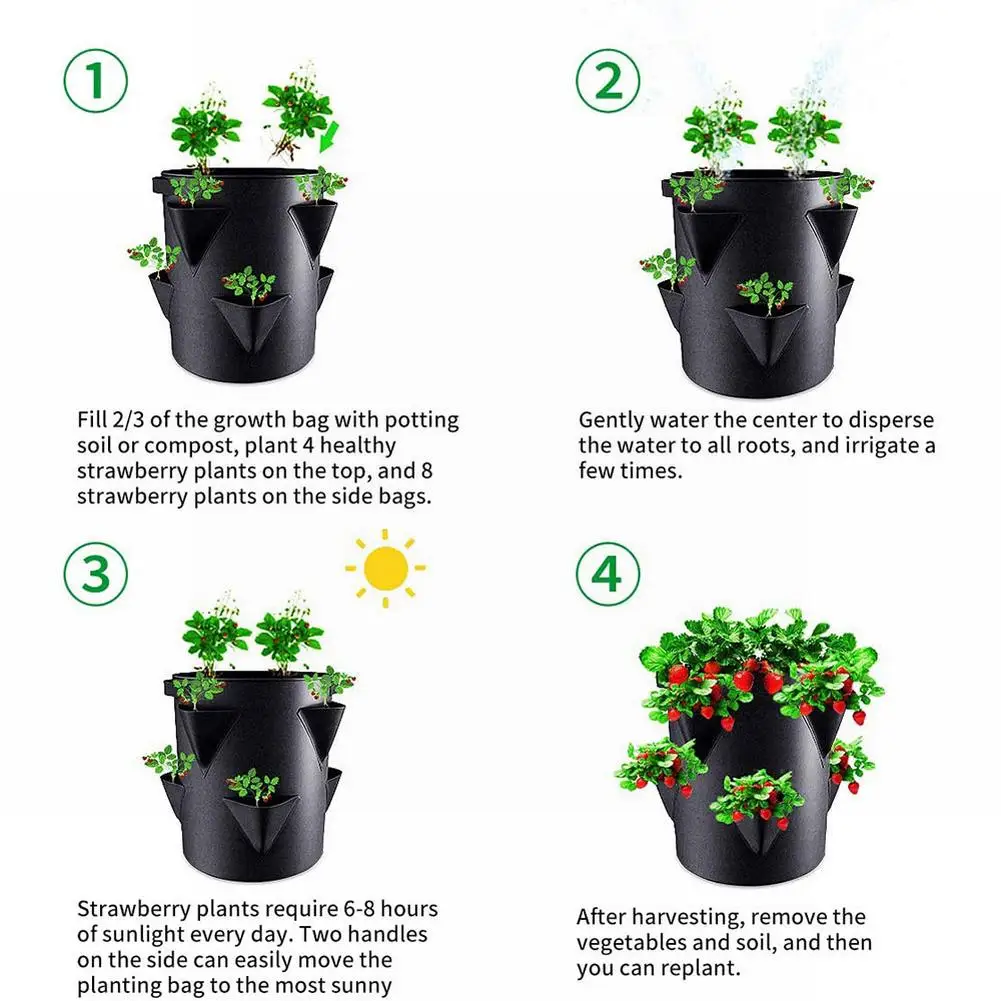 1

Fill 2/3 of the growth bag with potting soil or compost, plant 4 healthy strawberry plants on the top, and 8 strawberry plants on the side bags.

2

Gently water the center to disperse the water to all roots, and irrigate a few times.

3

Strawberry plants require 6-8 hours of sunlight every day. Two handles on the side can easily move the planting bag to the most sunny

4

After harvesting, remove the vegetables and soil, and then you can replant.