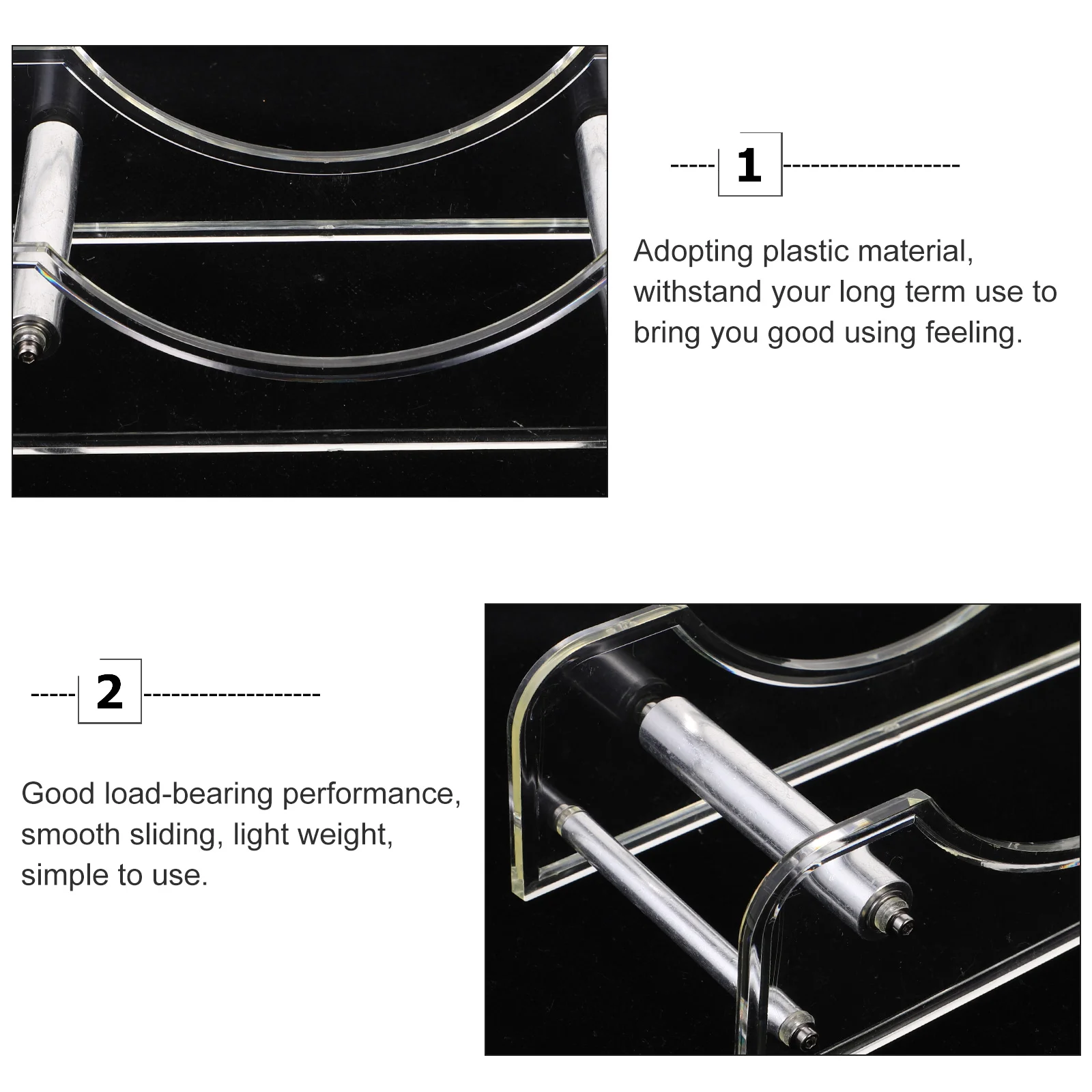 1

Adopting plastic material, withstand your long term use to bring you good using feeling.

2

Good load-bearing performance, smooth sliding, light weight, simple to use.