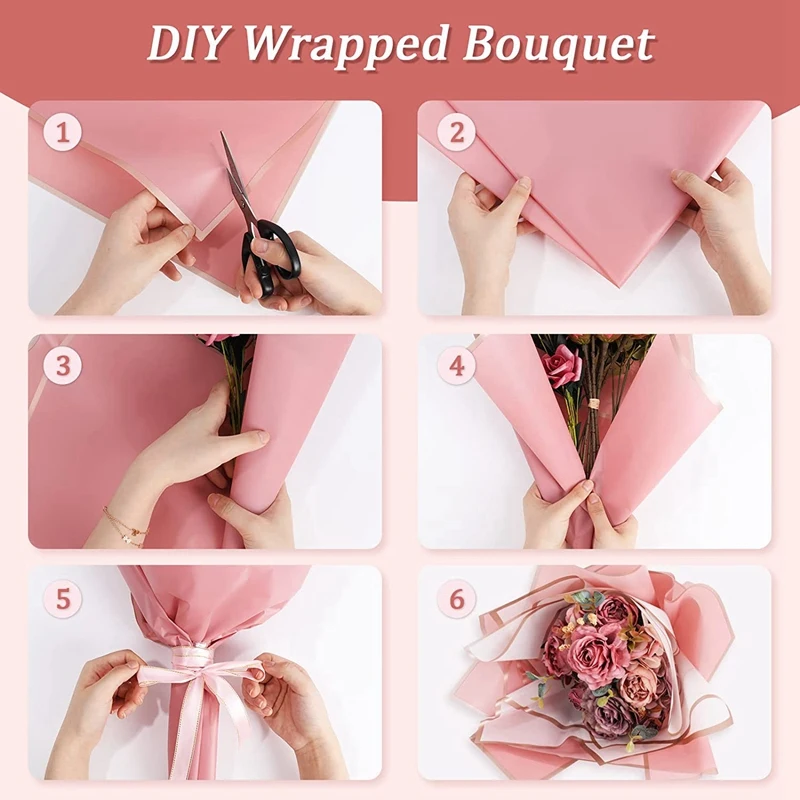 DIY Wrapped Bouquet

1

2

3

4

5

6