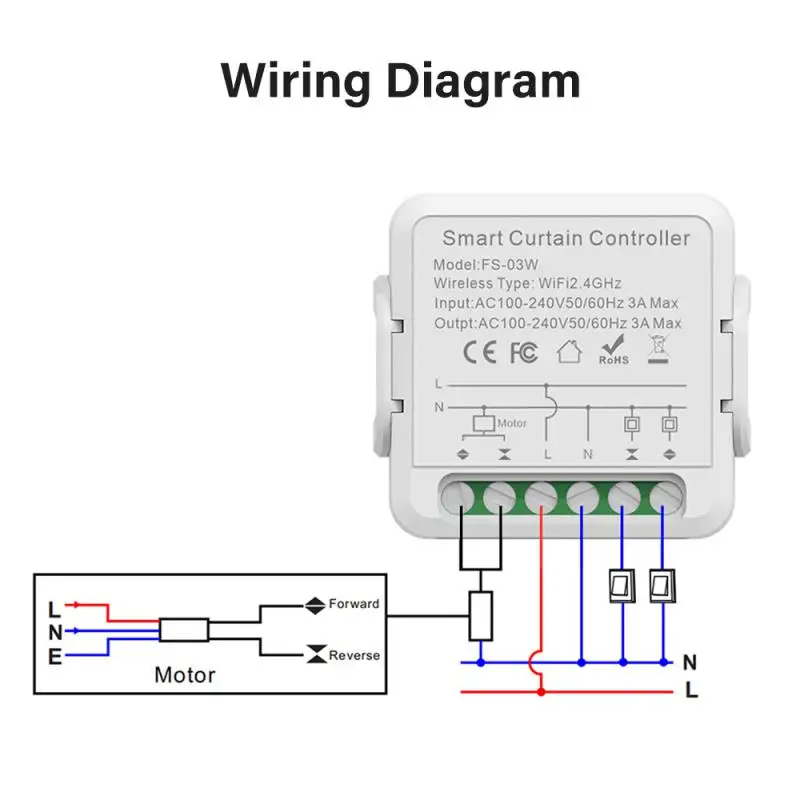 Wiring Diagram

Smart Curtain Controller
Model:FS-03W
Wireless Type: WiFi2.4GHz
Input:AC100-240V50/60Hz 3A Max
Outpt:AC100-240V50/60Hz 3A Max

CE FC RoHS

L
N
Motor
L N

L
N
E
Forward
Reverse
Motor

N
L