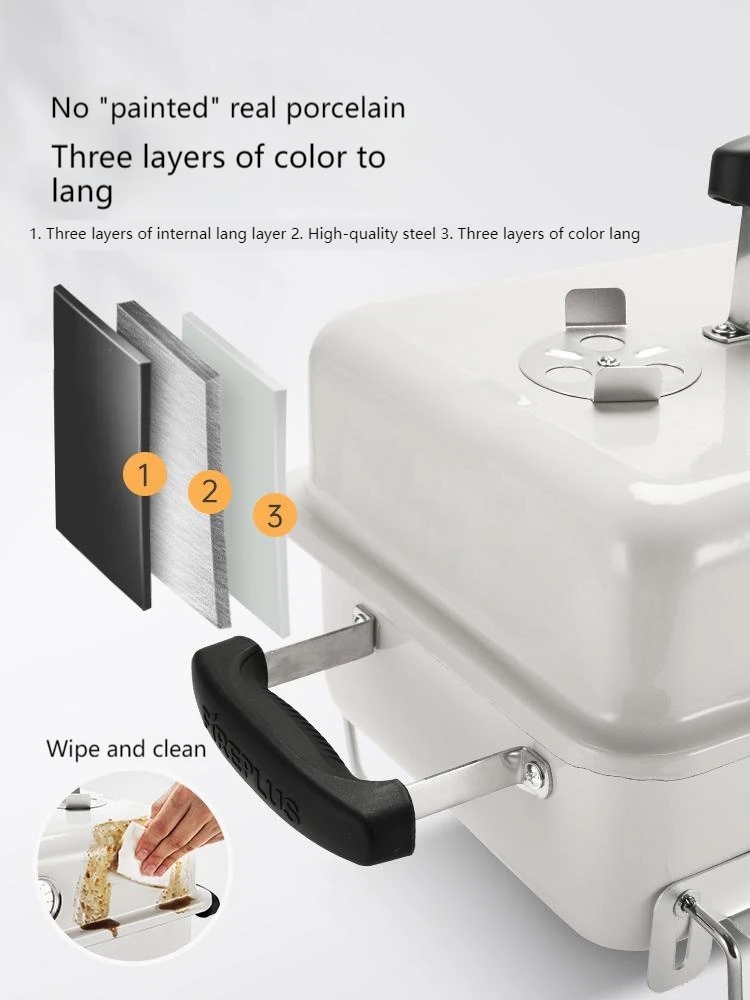 No "painted" real porcelain

Three layers of color to lang

1. Three layers of internal lang layer 2. High-quality steel 3. Three layers of color lang

1

2

3

FIREPLUS

Wipe and clean