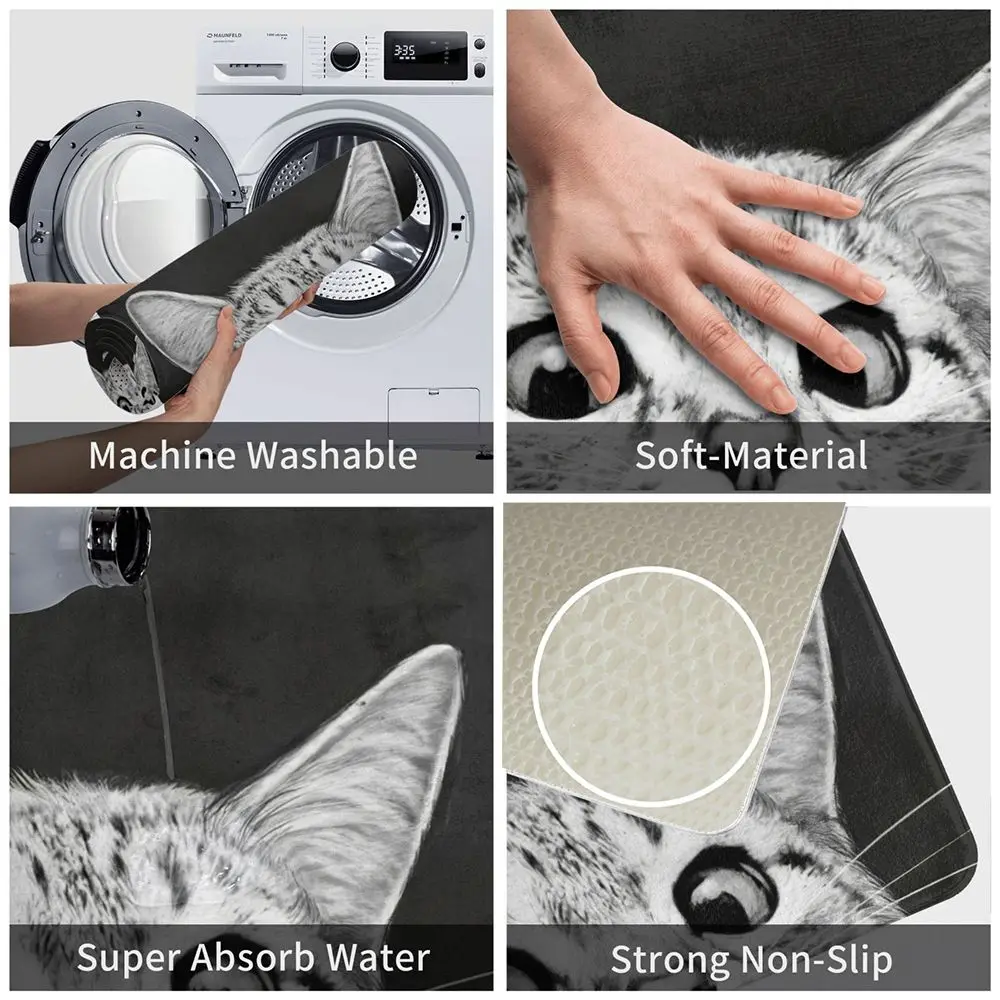 MAUNFELD

3:35

Machine Washable

Soft-Material

Super Absorb Water

Strong Non-Slip