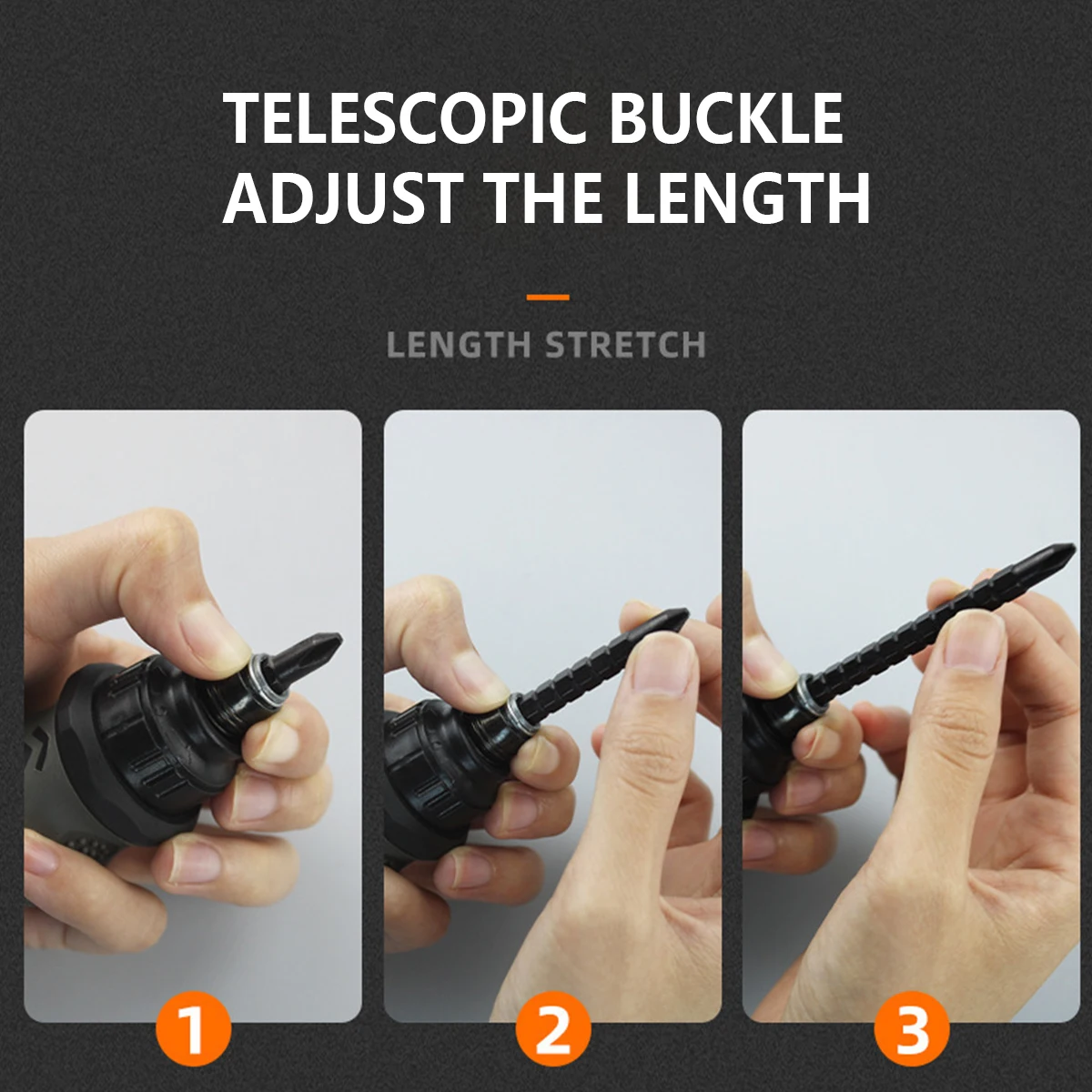 TELESCOPIC BUCKLE
ADJUST THE LENGTH

LENGTH STRETCH

1

2

3