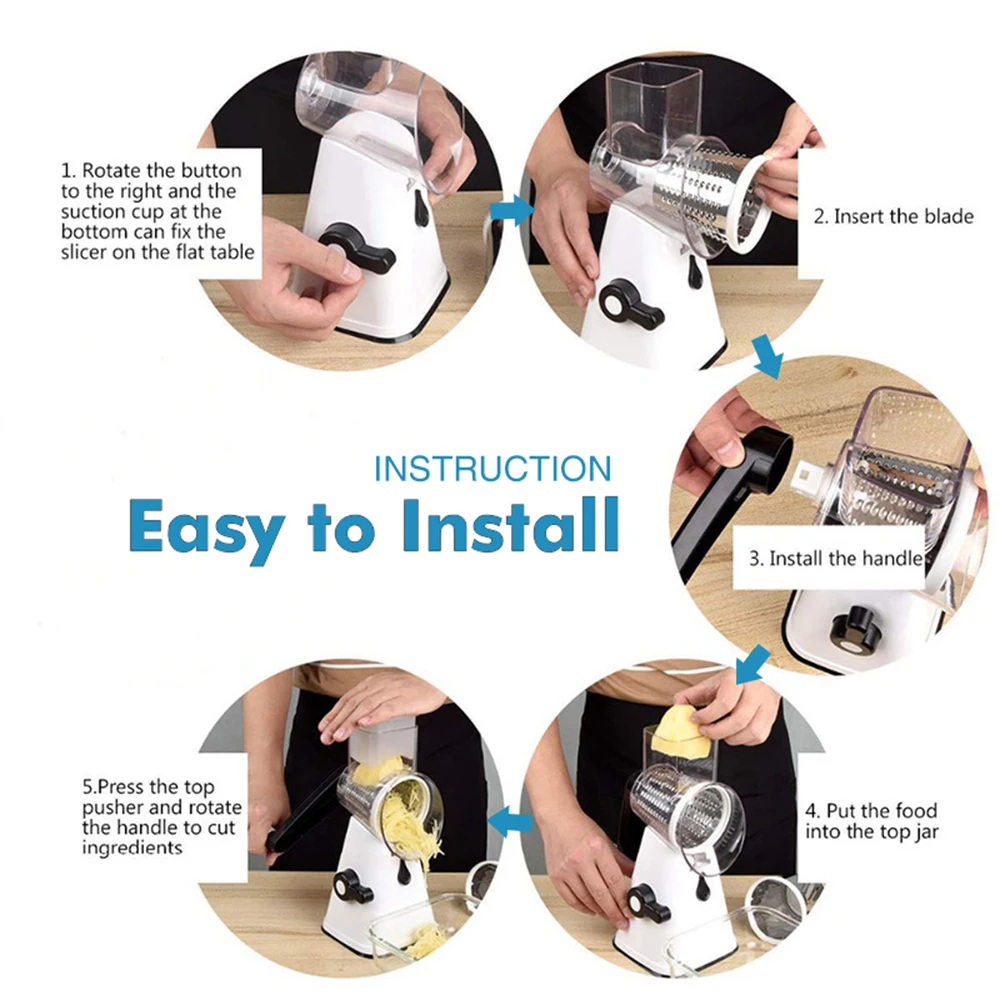 1. Rotate the button to the right and the suction cup at the bottom can fix the slicer on the flat table

2. Insert the blade

INSTRUCTION

Easy to Install

3. Install the handle

4. Put the food into the top jar

5.Press the top pusher and rotate the handle to cut ingredients