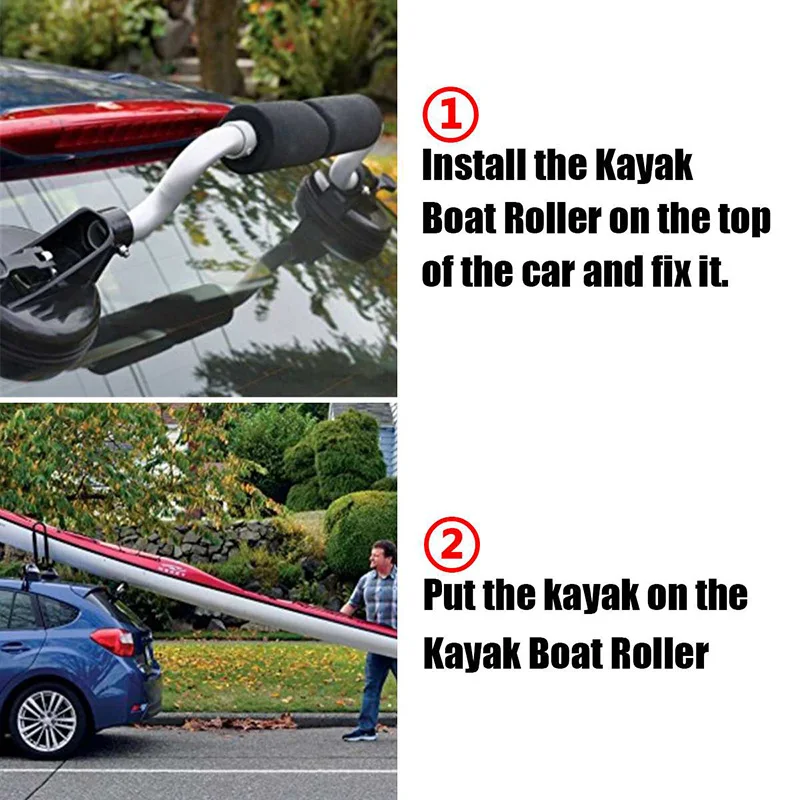 ①
Install the Kayak Boat Roller on the top of the car and fix it.

②
Put the kayak on the Kayak Boat Roller