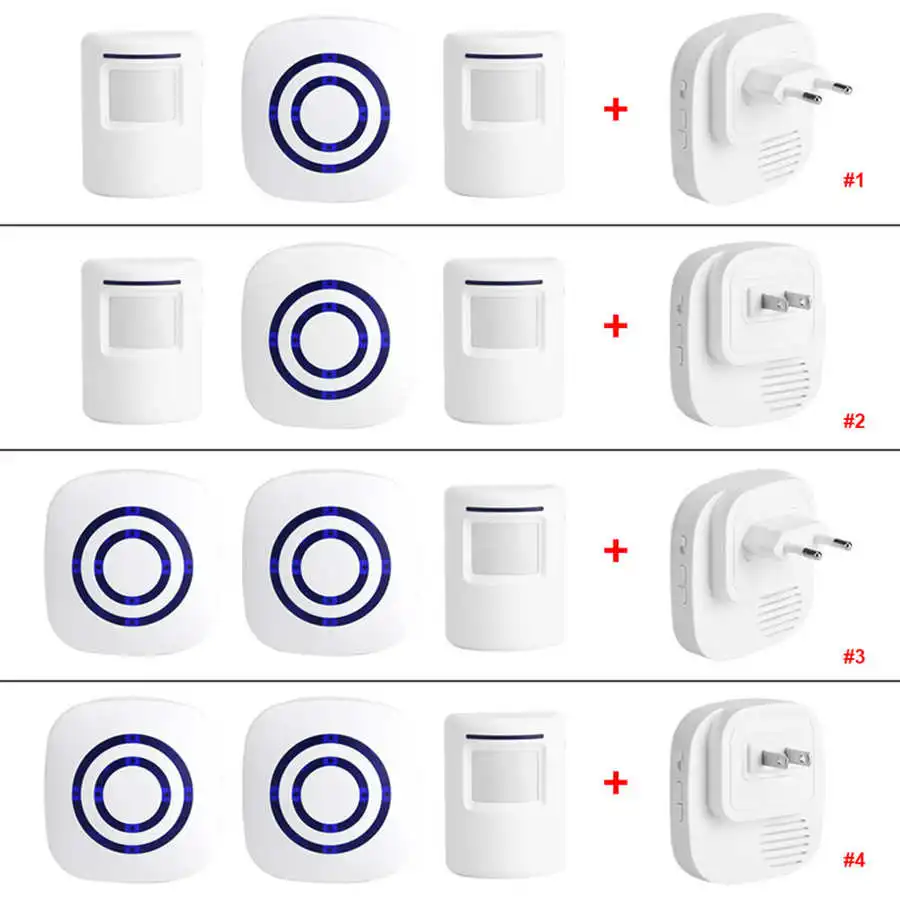 +
#1

+
#2

+
#3

+
#4