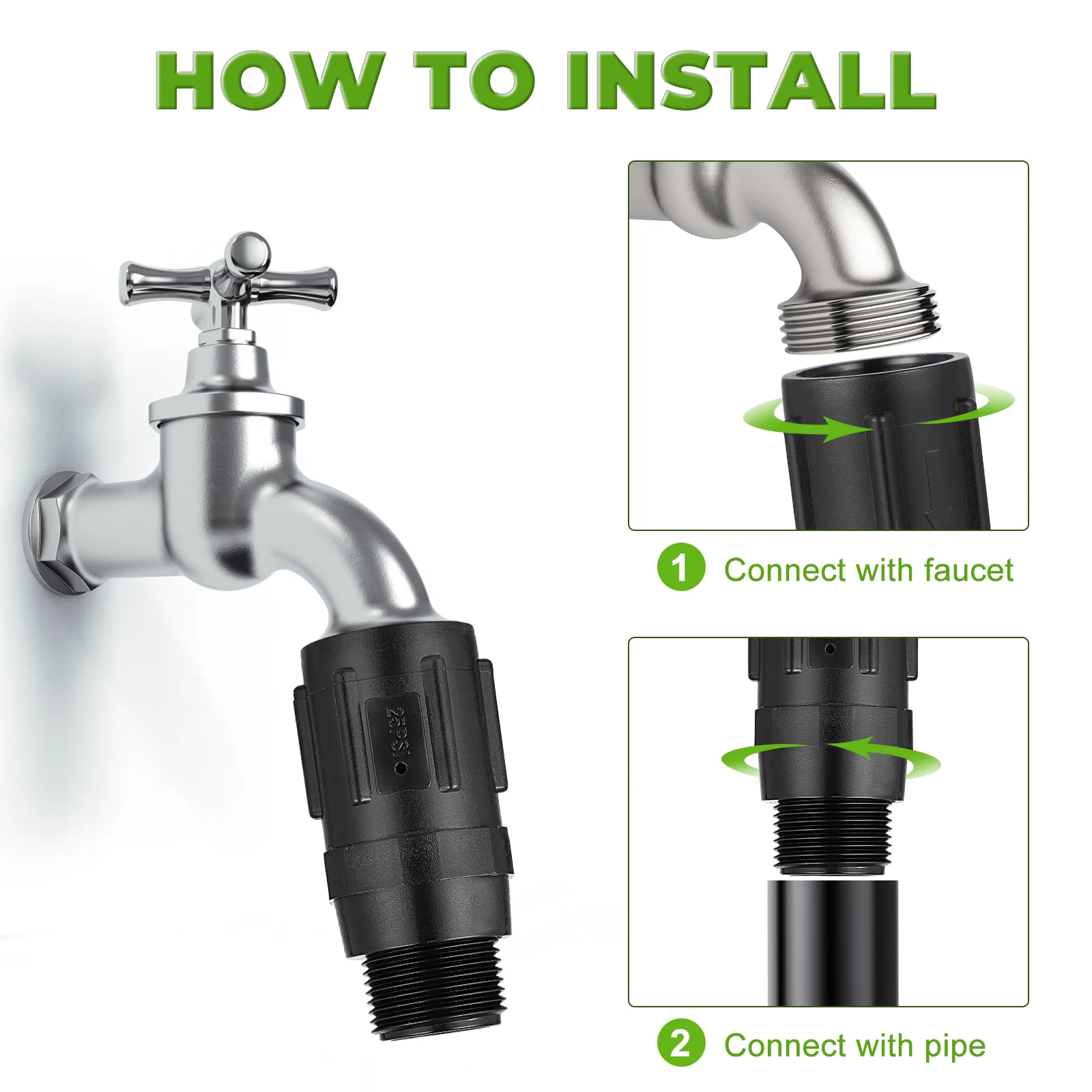 HOW TO INSTALL

25PSI

1 Connect with faucet

2 Connect with pipe