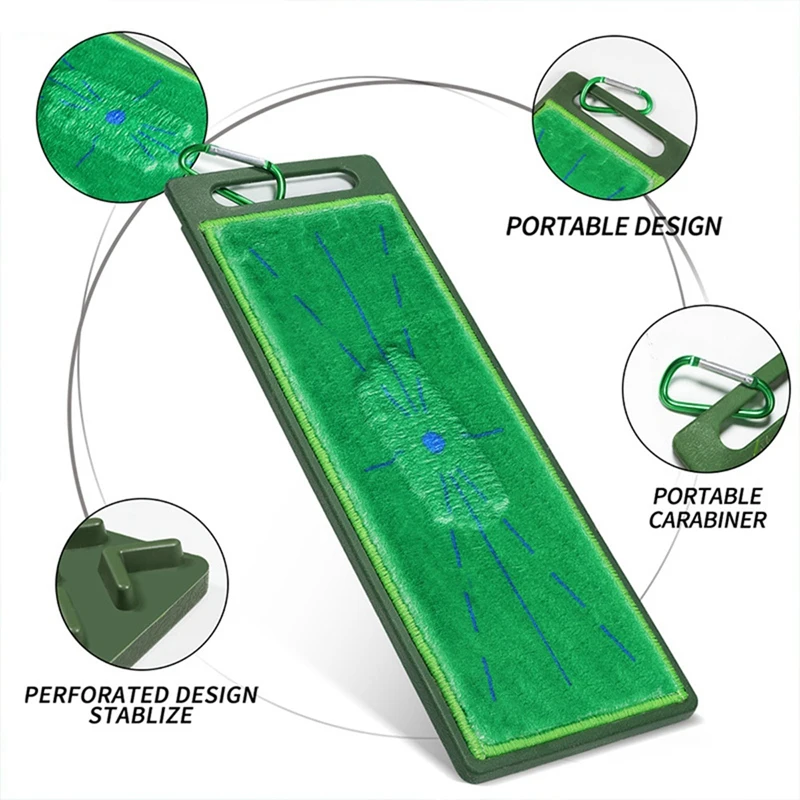 PORTABLE DESIGN

PORTABLE CARABINER

PERFORATED DESIGN STABLIZE